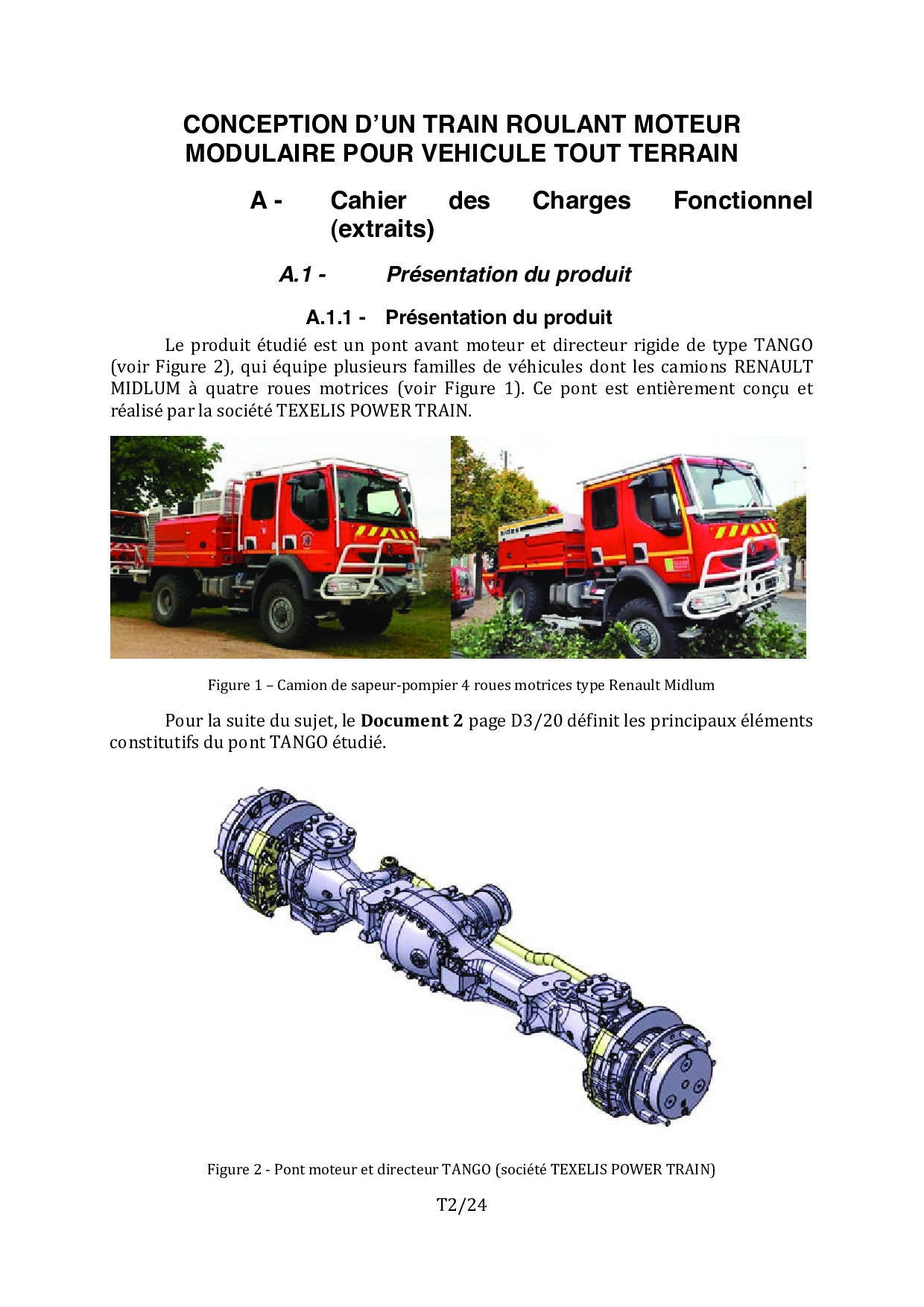 CONCEPTION D'UN TRAIN ROULANT MOTEUR MODULAIRE POUR VEHICULE TOUT TERRAIN

A - Cahier des Charges Fonctionnel (extraits)

A.1 - Présentation du produit

A.1.1 - Présentation du produit

Le produit étudié est un pont avant moteur et directeur rigide de type TANGO (voir Figure 2), qui équipe plusieurs familles de véhicules dont les camions RENAULT MIDLUM à quatre roues motrices (voir Figure 1). Ce pont est entièrement conçu et réalisé par la société TEXELIS POWER TRAIN.

Figure 1 – Camion de sapeur-pompier 4 roues motrices type Renault Midlum

Pour la suite du sujet, le **Document 2** page D3/20 définit les principaux éléments constitutifs du pont TANGO étudié.

Figure 2 - Pont moteur et directeur TANGO (société TEXELIS POWER TRAIN)

T2/24