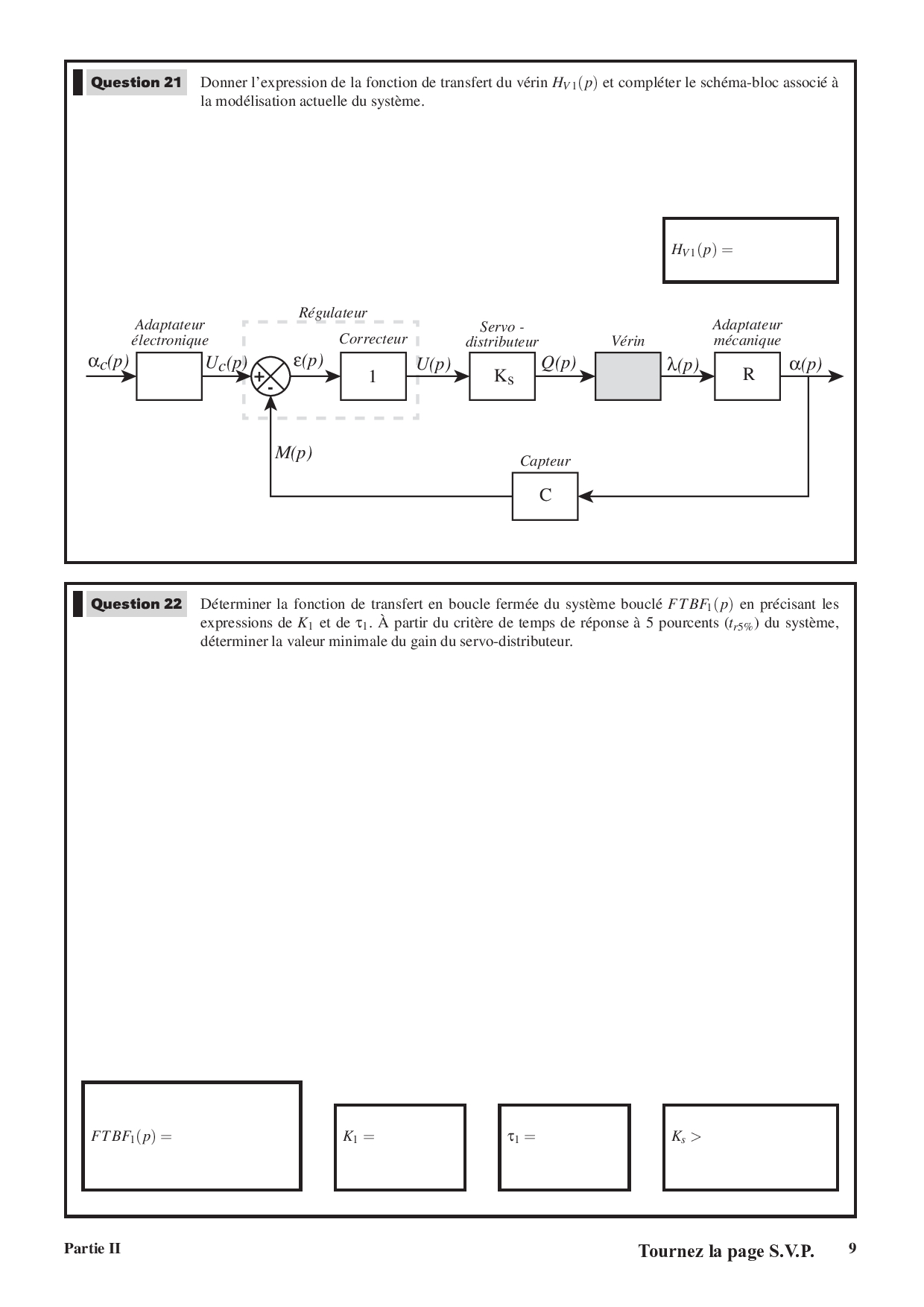 Question 21 Donner l'expression de la fonction de transfert du vérin $H_{V1}(p)$ et compléter le schéma-bloc associé à la modélisation actuelle du système.

$H_{V1}(p) =$

Régulateur

Adaptateur électronique

Correcteur

Servo - distributeur

Vérin

Adaptateur mécanique

$\alpha_C(p)$

$U_C(p)$

+

-

$\varepsilon(p)$

1

$U(p)$

$K_S$

$Q(p)$

$\lambda(p)$

R

$\alpha(p)$

$M(p)$

Capteur

C

Question 22 Déterminer la fonction de transfert en boucle fermée du système bouclé $FTBF_1(p)$ en précisant les expressions de $K_1$ et de $\tau_1$. À partir du critère de temps de réponse à 5 pourcents ($t_{r5\%}$) du système, déterminer la valeur minimale du gain du servo-distributeur.

$FTBF_1(p) =$

$K_1 =$

$\tau_1 =$

$K_s >$

Partie II

Tournez la page S.V.P.

9