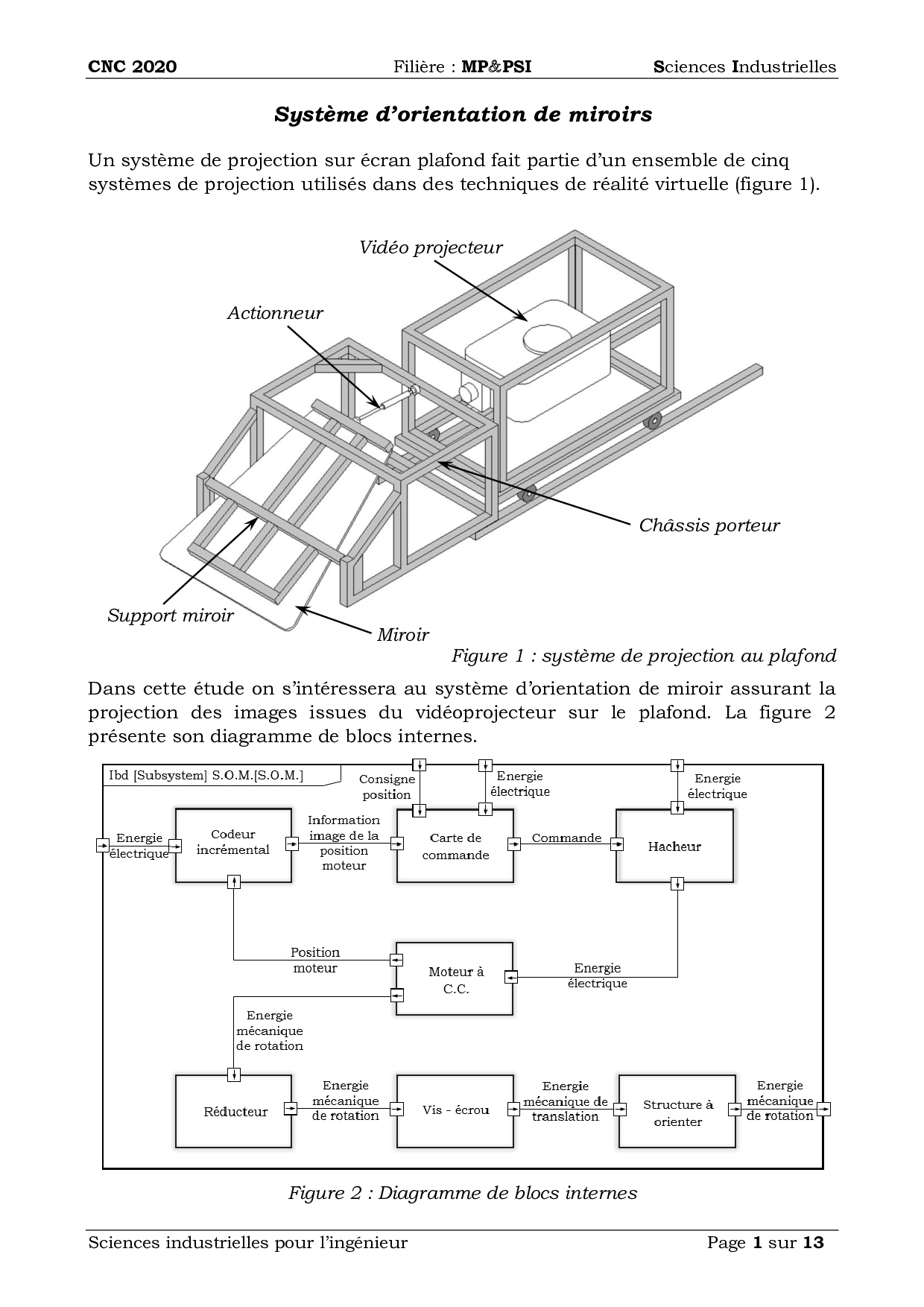 CNC 2020 Filière : MP&PSI Sciences Industrielles

Système d'orientation de miroirs

Un système de projection sur écran plafond fait partie d'un ensemble de cinq systèmes de projection utilisés dans des techniques de réalité virtuelle (figure 1).

Vidéo projecteur

Actionneur

Châssis porteur

Support miroir

Miroir

Figure 1 : système de projection au plafond

Dans cette étude on s'intéressera au système d'orientation de miroir assurant la projection des images issues du vidéoprojecteur sur le plafond. La figure 2 présente son diagramme de blocs internes.

Ibd [Subsystem] S.O.M.[S.O.M.]

Consigne position

Energie électrique

Energie électrique

Energie électrique

Codeur incrémental

Information image de la position moteur

Carte de commande

Commande

Hacheur

Position moteur

Moteur à C.C.

Energie électrique

Energie mécanique de rotation

Réducteur

Energie mécanique de rotation

Vis - écrou

Energie mécanique de translation

Structure à orienter

Energie mécanique de rotation

Figure 2 : Diagramme de blocs internes

Sciences industrielles pour l'ingénieur Page 1 sur 13