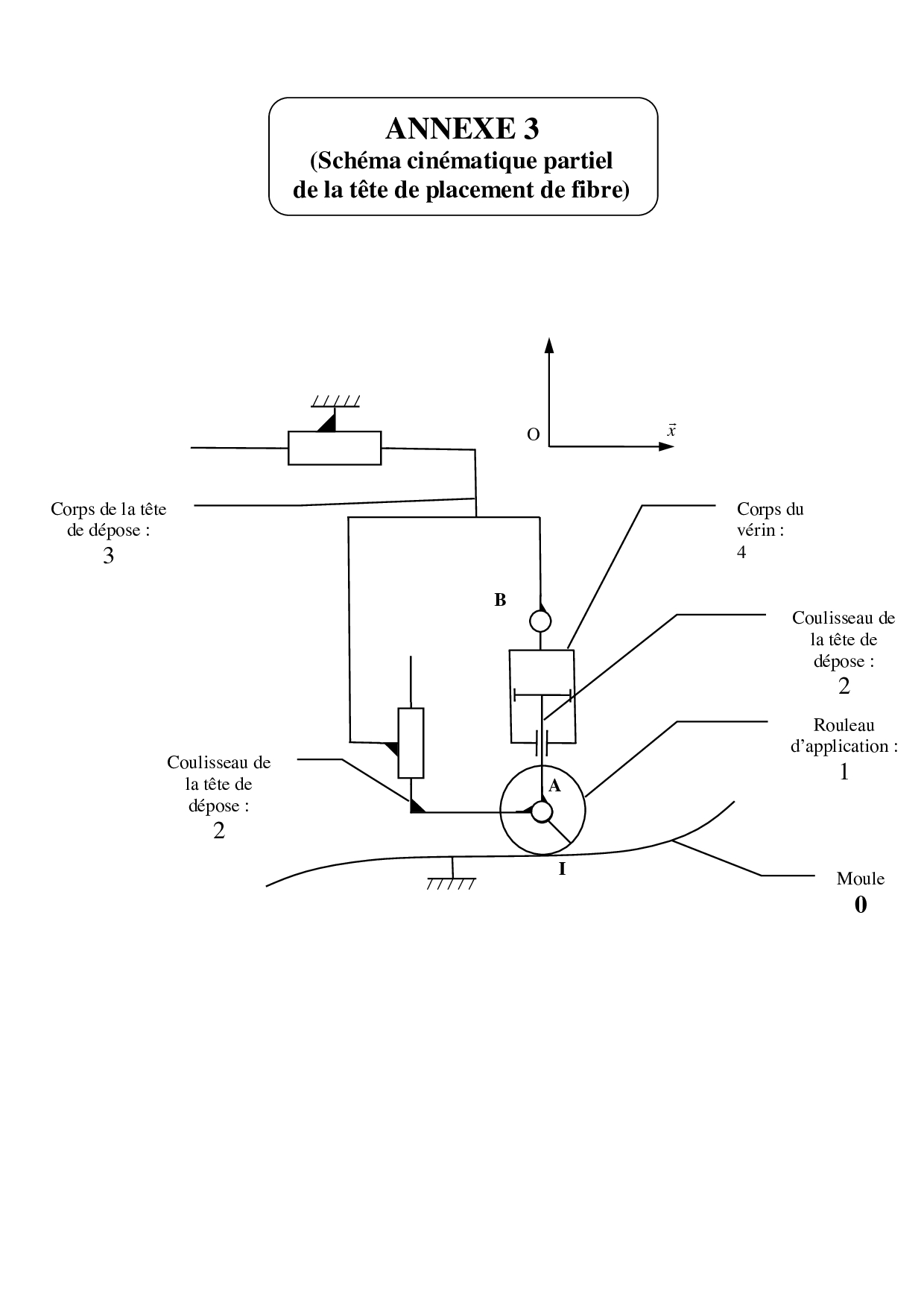 ANNEXE 3
(Schéma cinématique partiel de la tête de placement de fibre)

O

$\vec{x}$

Corps de la tête de dépose :
3

Corps du vérin :
4

B

Coulisseau de la tête de dépose :
2

Rouleau d'application :
1

Coulisseau de la tête de dépose :
2

A

I

Moule
0