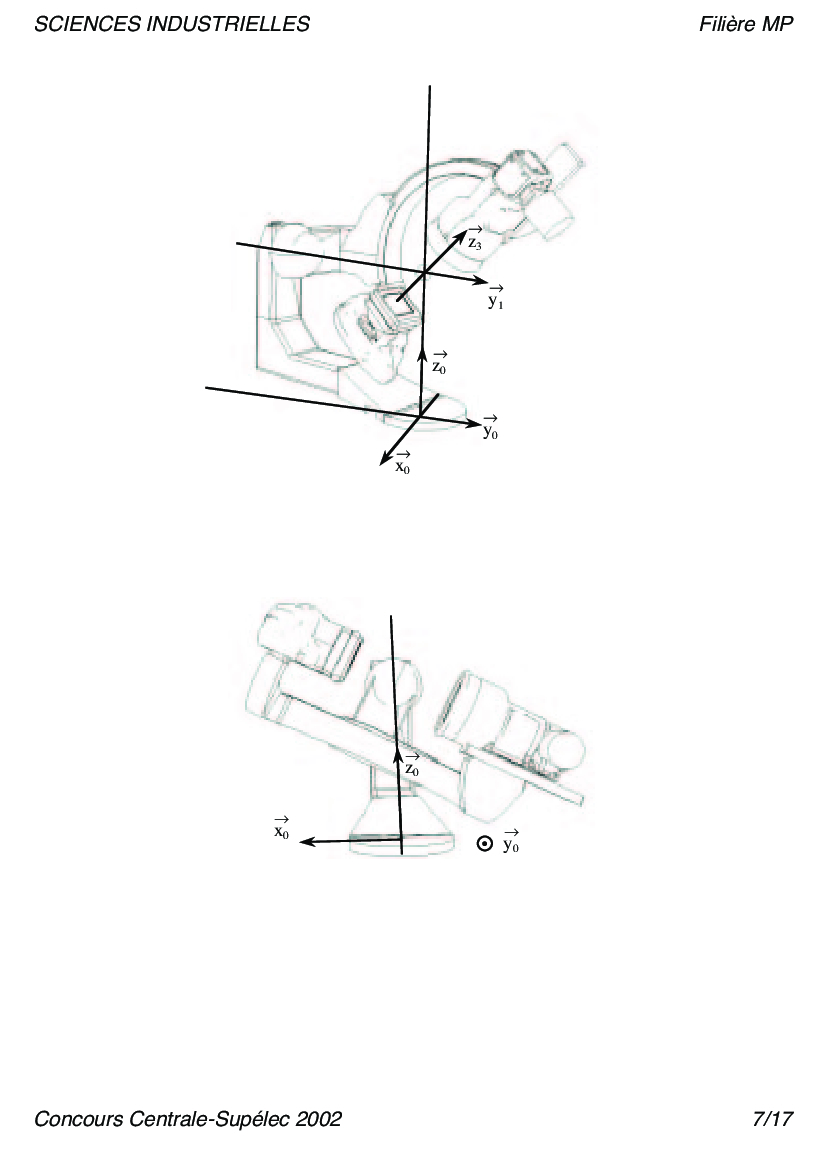 SCIENCES INDUSTRIELLES

Filière MP

$\vec{z_3}$

$\vec{y_1}$

$\vec{z_0}$

$\vec{y_0}$

$\vec{x_0}$

$\vec{z_0}$

$\vec{x_0}$

$\vec{y_0}$

Concours Centrale-Supélec 2002

7/17