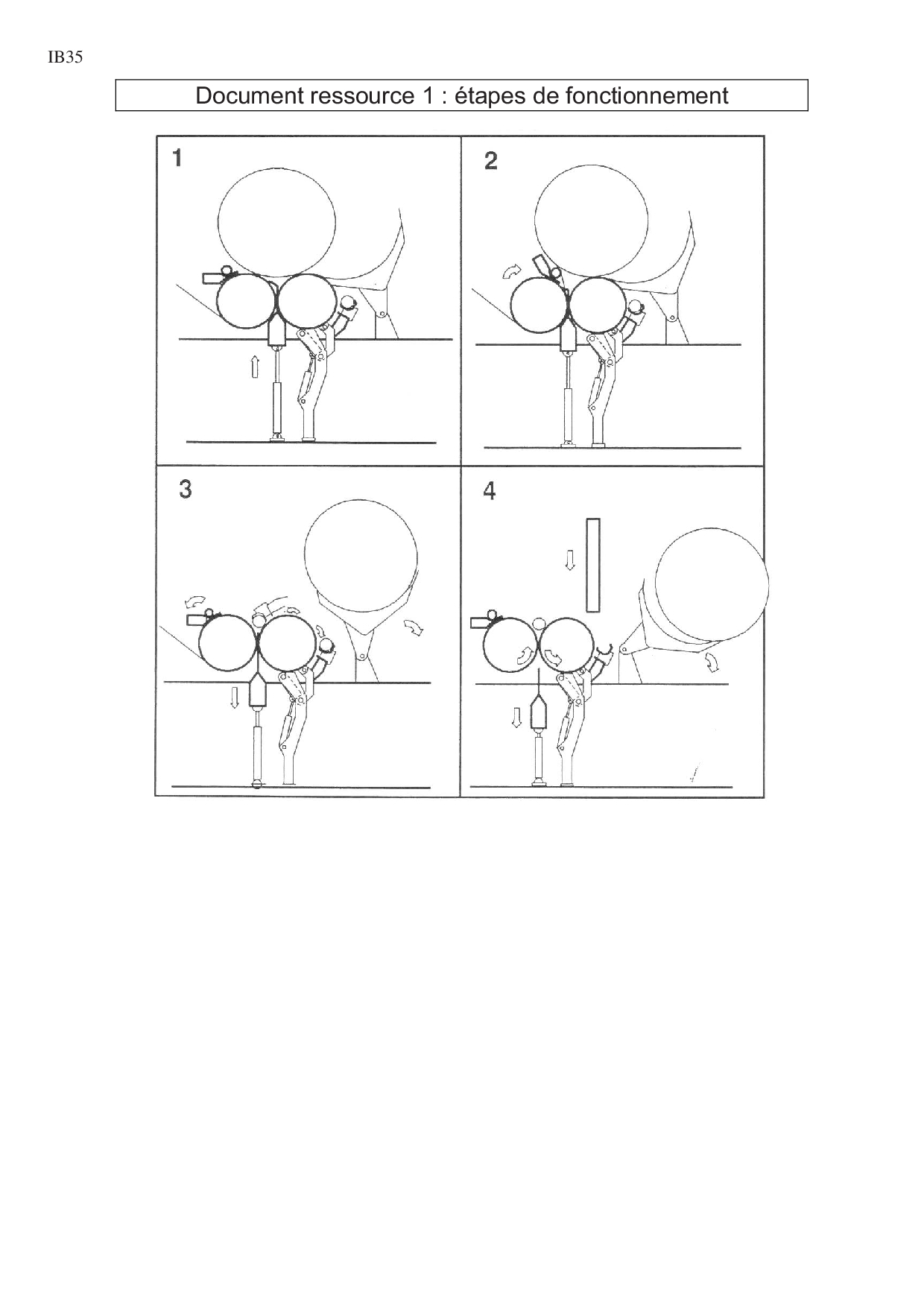 IB35

Document ressource 1 : étapes de fonctionnement

1

2

3

4