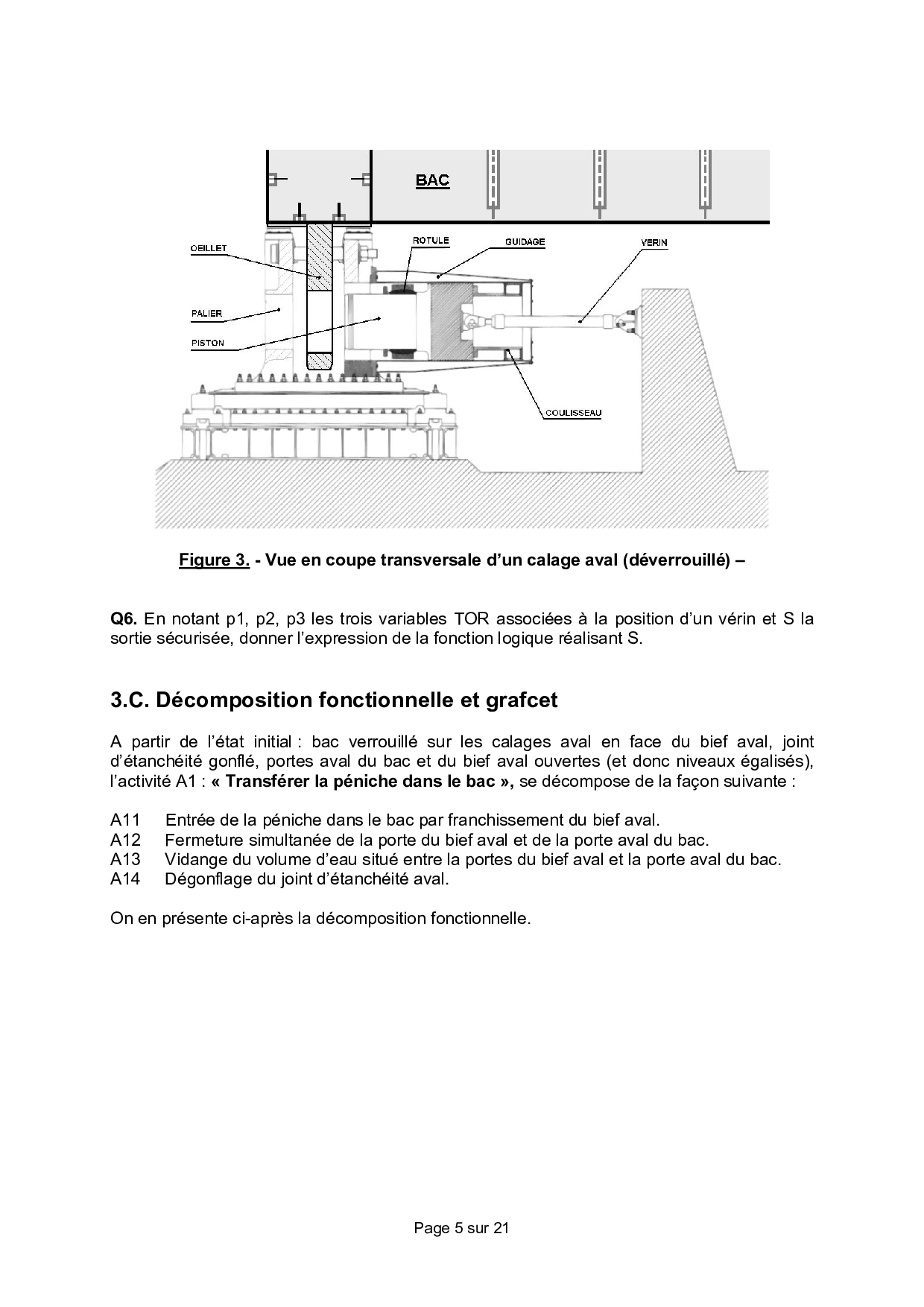 BAC

OEILLET

ROTULE

GUIDAGE

VERIN

PALIER

PISTON

COULISSEAU

Figure 3. - Vue en coupe transversale d'un calage aval (déverrouillé) –

Q6. En notant p1, p2, p3 les trois variables TOR associées à la position d'un vérin et S la sortie sécurisée, donner l'expression de la fonction logique réalisant S.

3.C. Décomposition fonctionnelle et grafcet

A partir de l'état initial : bac verrouillé sur les calages aval en face du bief aval, joint d'étanchéité gonflé, portes aval du bac et du bief aval ouvertes (et donc niveaux égalisés), l'activité A1 : « Transférer la péniche dans le bac », se décompose de la façon suivante :

A11 Entrée de la péniche dans le bac par franchissement du bief aval.
A12 Fermeture simultanée de la porte du bief aval et de la porte aval du bac.
A13 Vidange du volume d'eau situé entre la portes du bief aval et la porte aval du bac.
A14 Dégonflage du joint d'étanchéité aval.

On en présente ci-après la décomposition fonctionnelle.

Page 5 sur 21