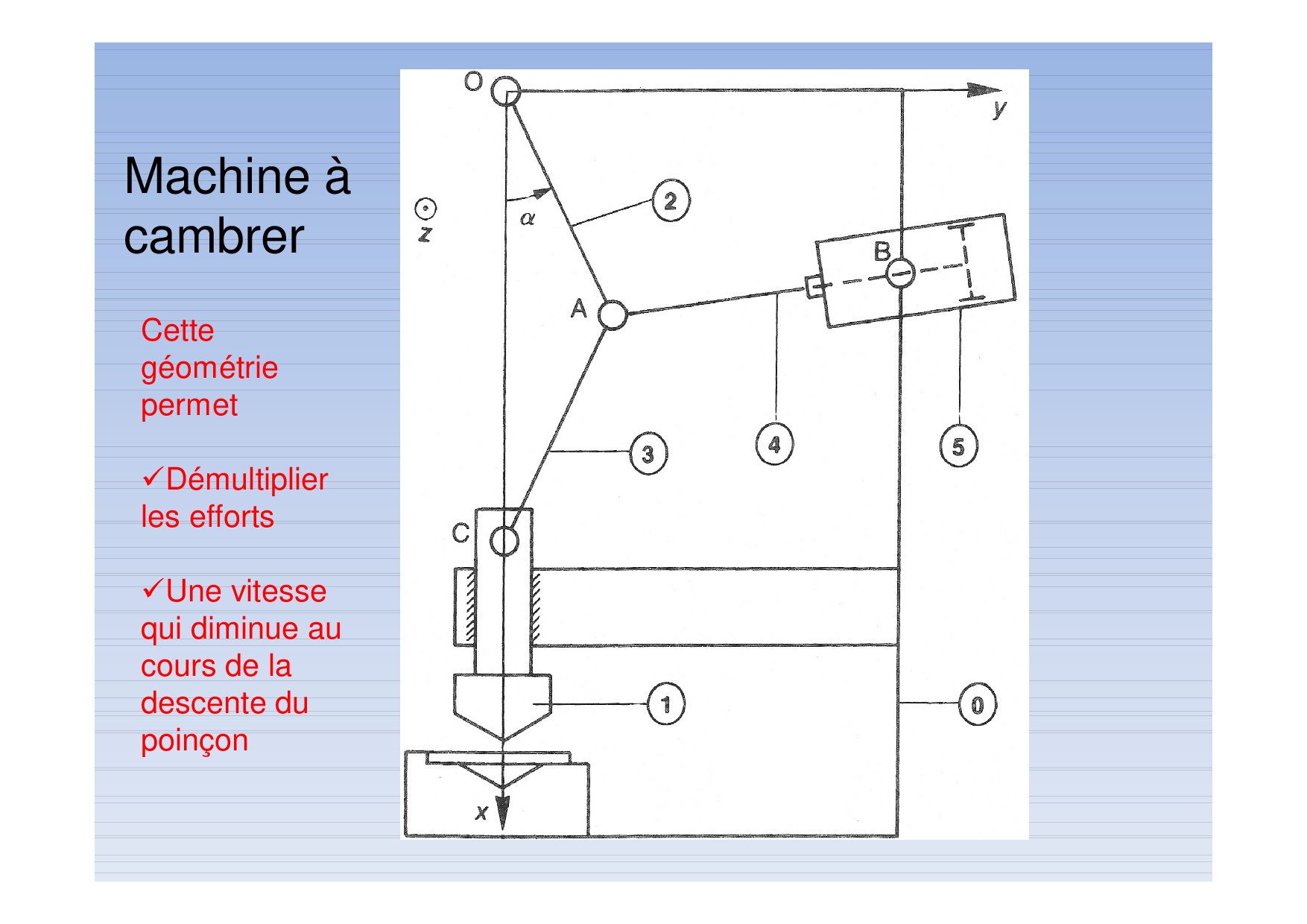 Machine à cambrer

Cette géométrie permet

✓Démultiplier les efforts

✓Une vitesse qui diminue au cours de la descente du poinçon

O

y

z

$\alpha$

2

B

A

3

4

5

C

1

0

x