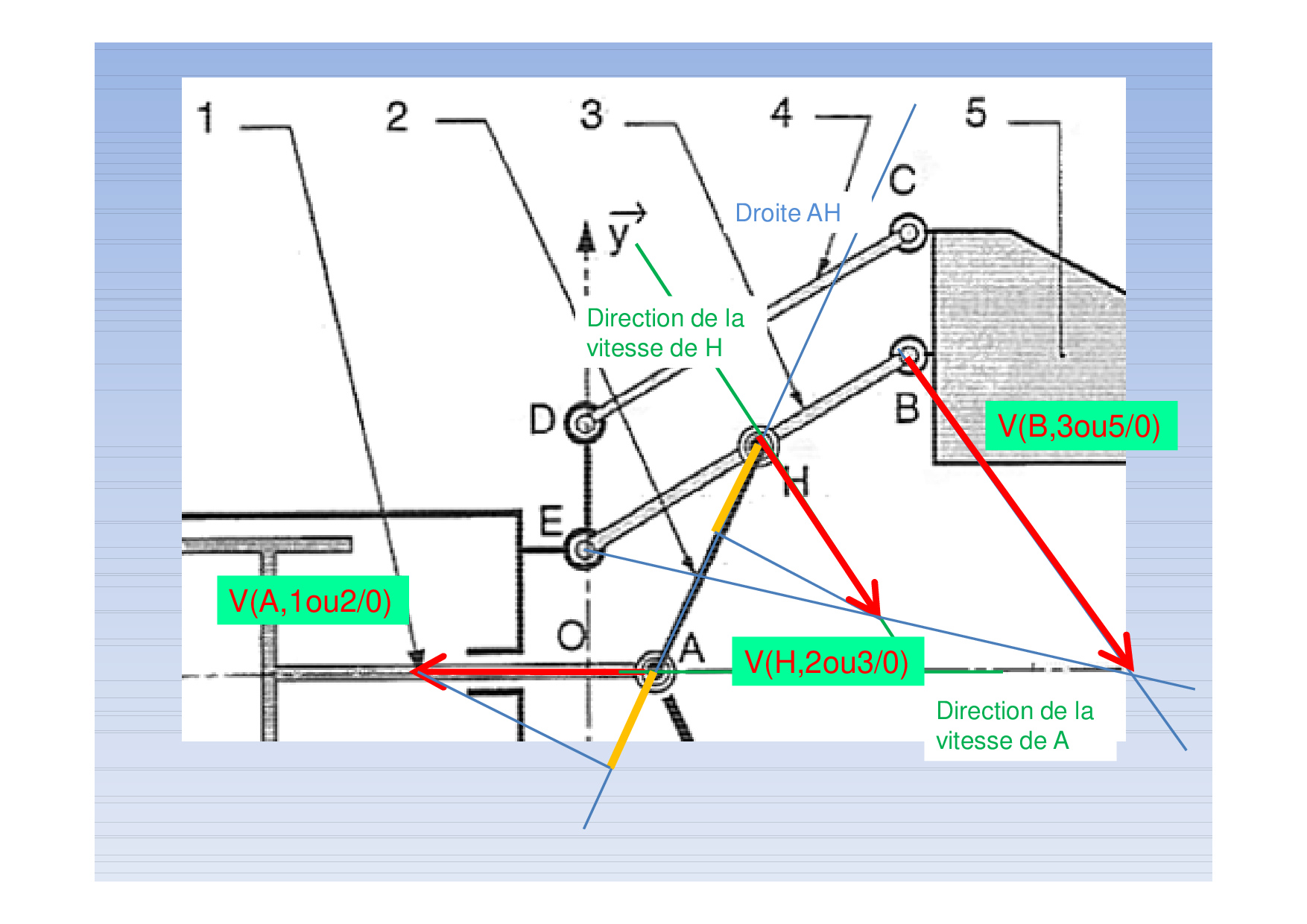 1
2
3
4
5
C
Droite AH
$\vec{y}$
Direction de la vitesse de H
D
B
V(B,3ou5/0)
H
E
V(A,1ou2/0)
O
A
V(H,2ou3/0)
Direction de la vitesse de A