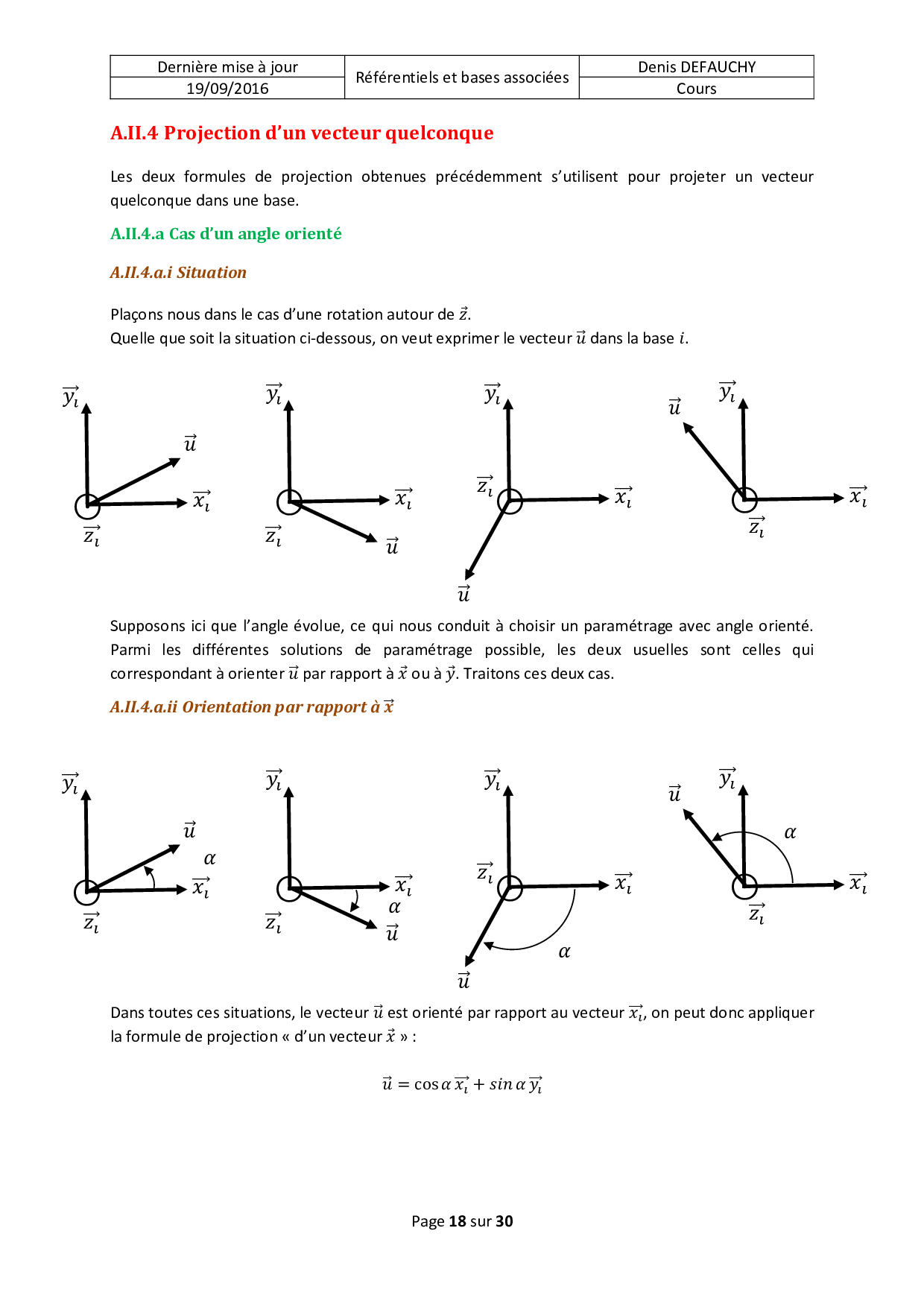 | Dernière mise à jour | Référentiels et bases associées | Denis DEFAUCHY |
|---|---|---|
| 19/09/2016 | | Cours |

A.II.4 Projection d'un vecteur quelconque

Les deux formules de projection obtenues précédemment s'utilisent pour projeter un vecteur quelconque dans une base.

A.II.4.a Cas d'un angle orienté

A.II.4.a.i Situation

Plaçons nous dans le cas d'une rotation autour de $\vec{z}$.
Quelle que soit la situation ci-dessous, on veut exprimer le vecteur $\vec{u}$ dans la base $i$.

$\vec{y_i}$ $\vec{u}$ $\vec{x_i}$ $\vec{z_i}$

$\vec{y_i}$ $\vec{x_i}$ $\vec{z_i}$ $\vec{u}$

$\vec{y_i}$ $\vec{z_i}$ $\vec{x_i}$ $\vec{u}$

$\vec{u}$ $\vec{y_i}$ $\vec{x_i}$ $\vec{z_i}$

Supposons ici que l'angle évolue, ce qui nous conduit à choisir un paramétrage avec angle orienté. Parmi les différentes solutions de paramétrage possible, les deux usuelles sont celles qui correspondant à orienter $\vec{u}$ par rapport à $\vec{x}$ ou à $\vec{y}$. Traitons ces deux cas.

A.II.4.a.ii Orientation par rapport à $\vec{x}$

$\vec{y_i}$ $\vec{u}$ $\alpha$ $\vec{x_i}$ $\vec{z_i}$

$\vec{y_i}$ $\vec{x_i}$ $\alpha$ $\vec{z_i}$ $\vec{u}$

$\vec{y_i}$ $\vec{z_i}$ $\vec{x_i}$ $\alpha$ $\vec{u}$

$\vec{u}$ $\vec{y_i}$ $\alpha$ $\vec{x_i}$ $\vec{z_i}$

Dans toutes ces situations, le vecteur $\vec{u}$ est orienté par rapport au vecteur $\vec{x_i}$, on peut donc appliquer la formule de projection « d'un vecteur $\vec{x}$ » :

$\vec{u} = \cos\alpha\,\vec{x_i} + sin\,\alpha\,\vec{y_i}$

Page 18 sur 30