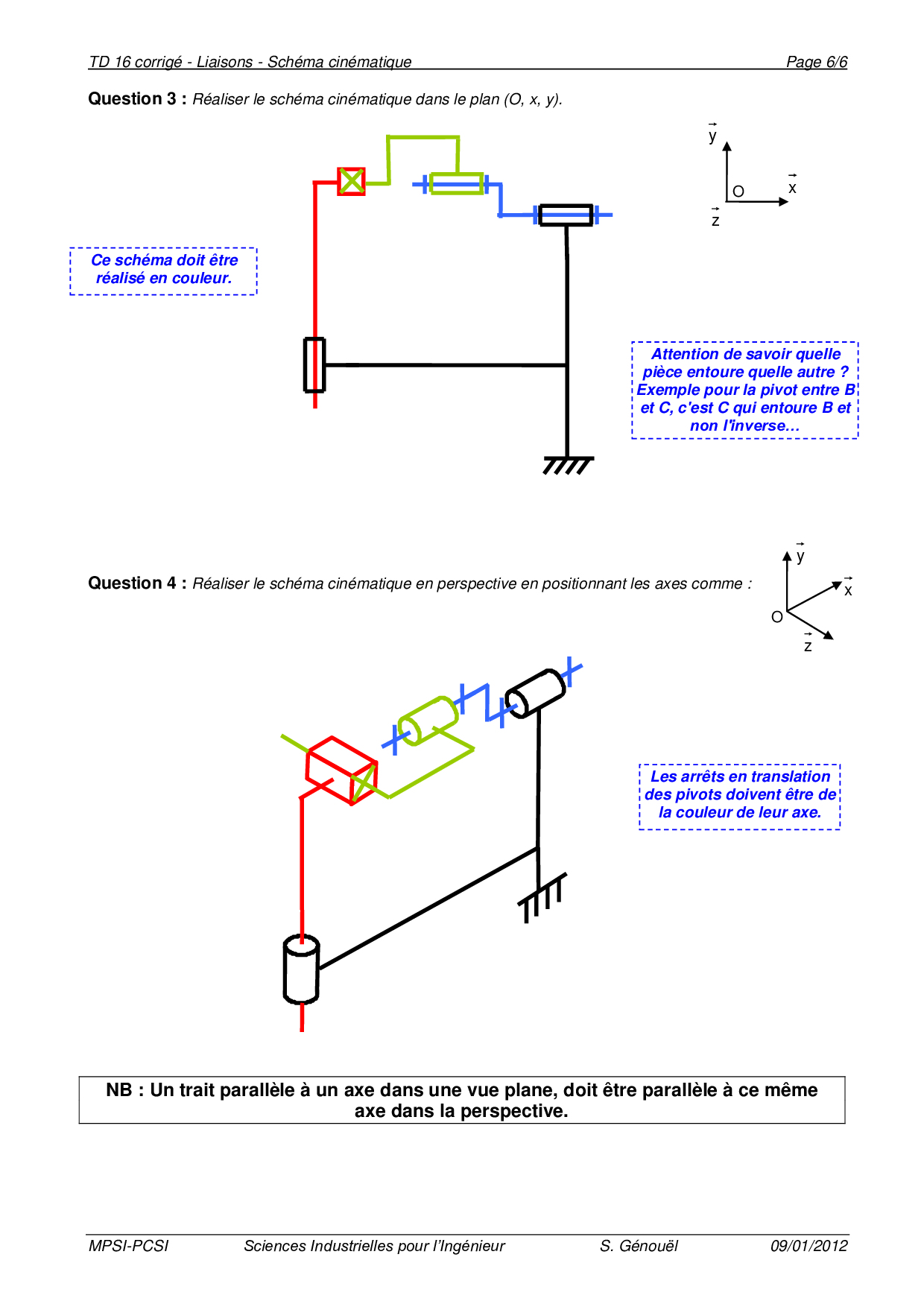 TD 16 corrigé - Liaisons - Schéma cinématique Page 6/6

**Question 3 :** Réaliser le schéma cinématique dans le plan (O, x, y).

$\vec{y}$

O $\vec{x}$

$\vec{z}$

Ce schéma doit être réalisé en couleur.

Attention de savoir quelle pièce entoure quelle autre ? Exemple pour la pivot entre B et C, c'est C qui entoure B et non l'inverse…

**Question 4 :** Réaliser le schéma cinématique en perspective en positionnant les axes comme :

$\vec{y}$

$\vec{x}$

O

$\vec{z}$

Les arrêts en translation des pivots doivent être de la couleur de leur axe.

NB : Un trait parallèle à un axe dans une vue plane, doit être parallèle à ce même axe dans la perspective.

MPSI-PCSI Sciences Industrielles pour l'Ingénieur S. Génouël 09/01/2012