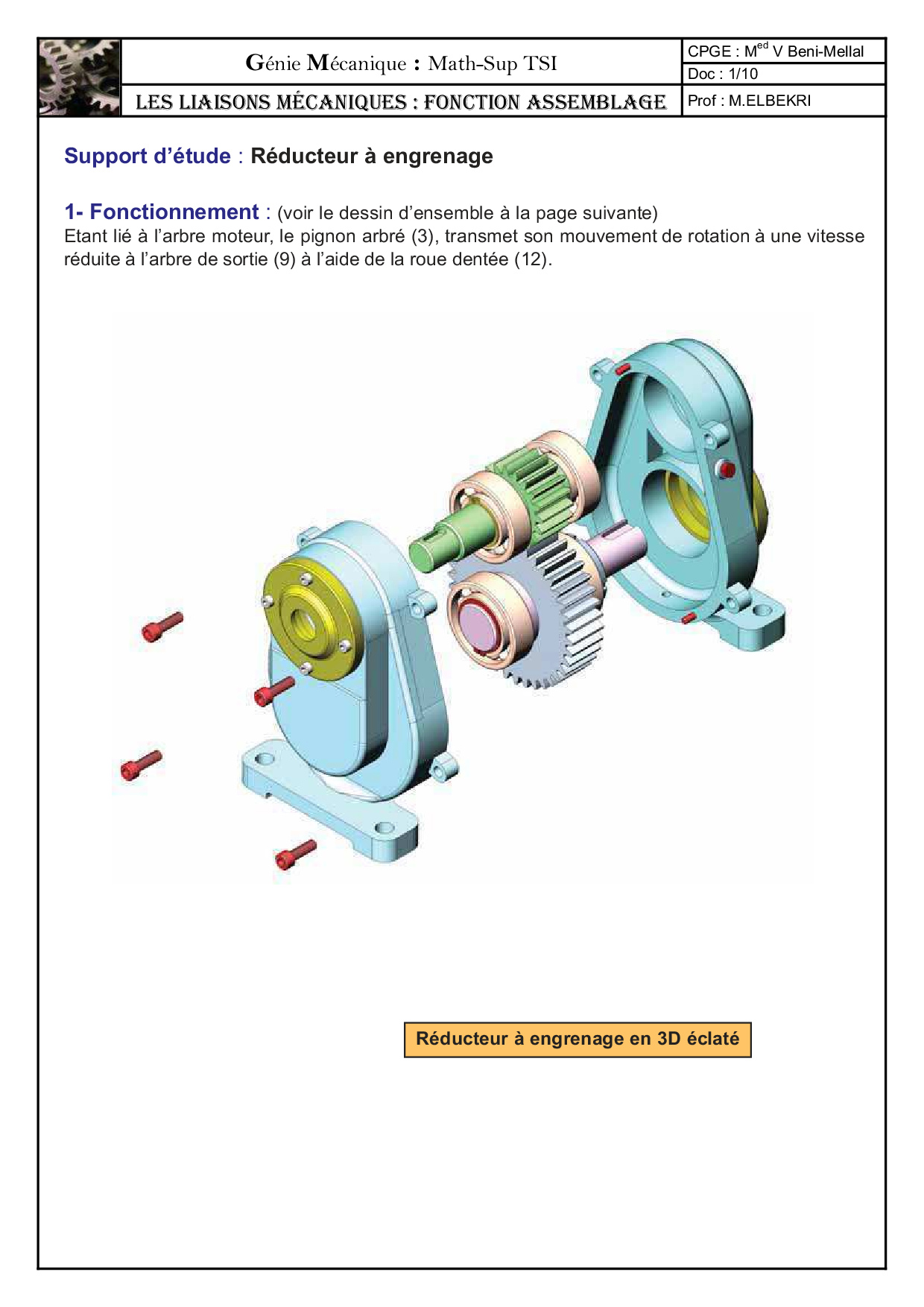 Génie Mécanique : Math-Sup TSI

CPGE : M$^{ed}$ V Beni-Mellal
Doc : 1/10

LES LIAISONS MÉCANIQUES : FONCTION ASSEMBLAGE

Prof : M.ELBEKRI

Support d'étude : Réducteur à engrenage

1- Fonctionnement : (voir le dessin d'ensemble à la page suivante)
Etant lié à l'arbre moteur, le pignon arbré (3), transmet son mouvement de rotation à une vitesse réduite à l'arbre de sortie (9) à l'aide de la roue dentée (12).

Réducteur à engrenage en 3D éclaté