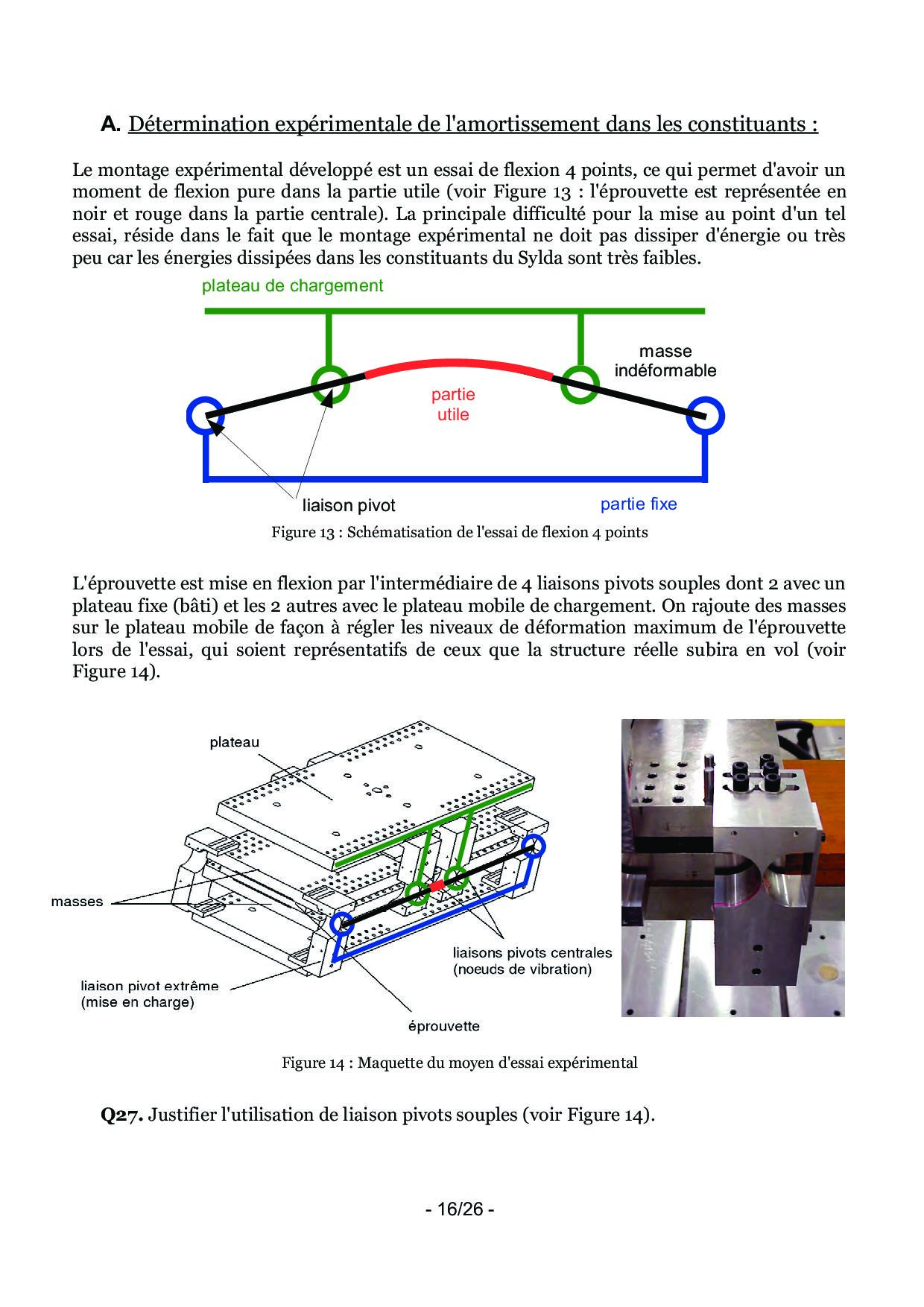 A. Détermination expérimentale de l'amortissement dans les constituants :

Le montage expérimental développé est un essai de flexion 4 points, ce qui permet d'avoir un moment de flexion pure dans la partie utile (voir Figure 13 : l'éprouvette est représentée en noir et rouge dans la partie centrale). La principale difficulté pour la mise au point d'un tel essai, réside dans le fait que le montage expérimental ne doit pas dissiper d'énergie ou très peu car les énergies dissipées dans les constituants du Sylda sont très faibles.

plateau de chargement

masse indéformable

partie utile

liaison pivot

partie fixe

Figure 13 : Schématisation de l'essai de flexion 4 points

L'éprouvette est mise en flexion par l'intermédiaire de 4 liaisons pivots souples dont 2 avec un plateau fixe (bâti) et les 2 autres avec le plateau mobile de chargement. On rajoute des masses sur le plateau mobile de façon à régler les niveaux de déformation maximum de l'éprouvette lors de l'essai, qui soient représentatifs de ceux que la structure réelle subira en vol (voir Figure 14).

plateau

masses

liaison pivot extrême (mise en charge)

liaisons pivots centrales (noeuds de vibration)

éprouvette

Figure 14 : Maquette du moyen d'essai expérimental

Q27. Justifier l'utilisation de liaison pivots souples (voir Figure 14).

- 16/26 -