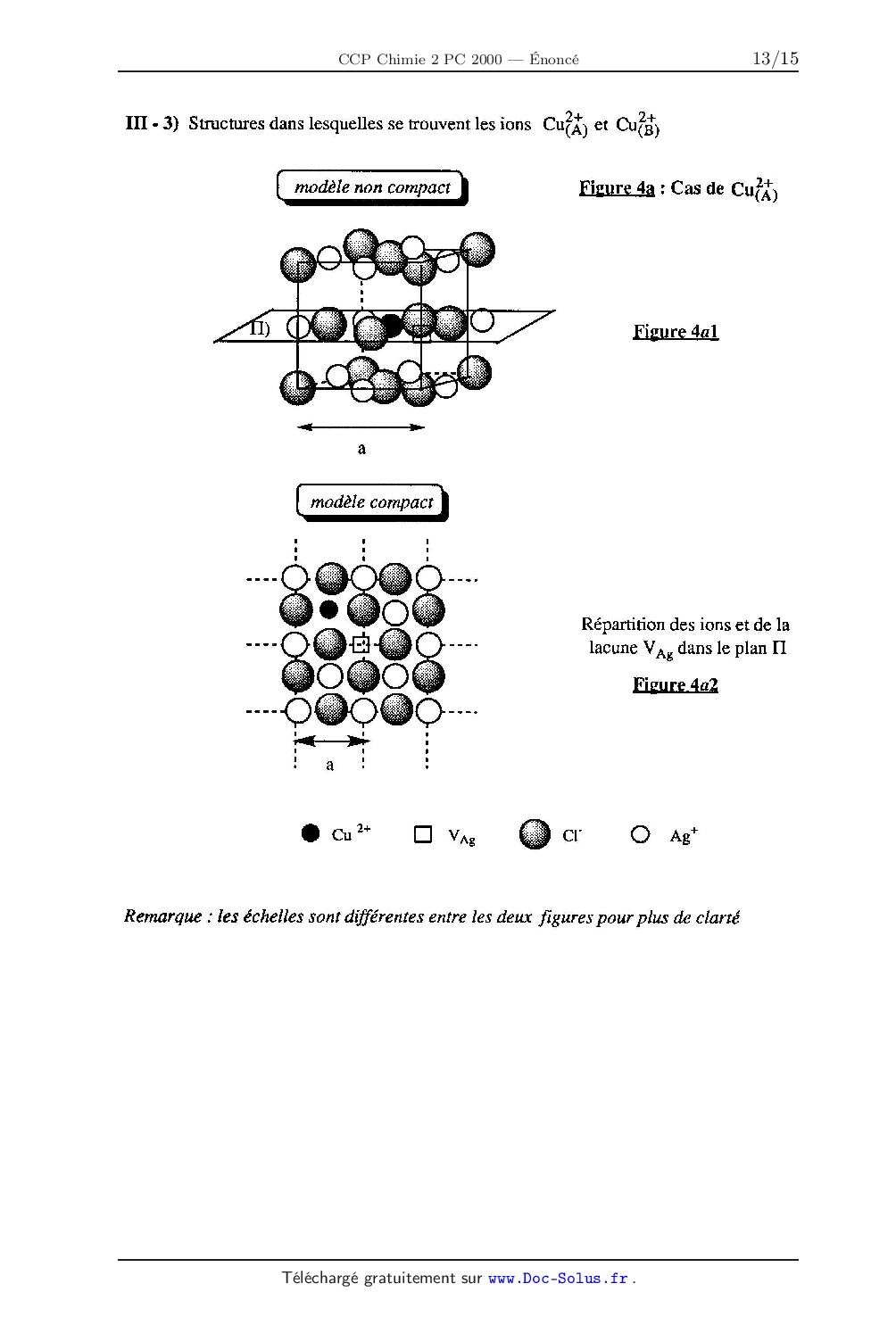 CCP Chimie 2 PC 2000 — Énoncé 13/15

III - 3) Structures dans lesquelles se trouvent les ions $Cu^{2+}_{(A)}$ et $Cu^{2+}_{(B)}$

modèle non compact

Figure 4a : Cas de $Cu^{2+}_{(A)}$

Π)

Figure 4a1

a

modèle compact

Répartition des ions et de la lacune $V_{Ag}$ dans le plan Π

Figure 4a2

a

$Cu^{2+}$ $V_{Ag}$ $Cl^-$ $Ag^+$

Remarque : les échelles sont différentes entre les deux figures pour plus de clarté

Téléchargé gratuitement sur www.Doc-Solus.fr .