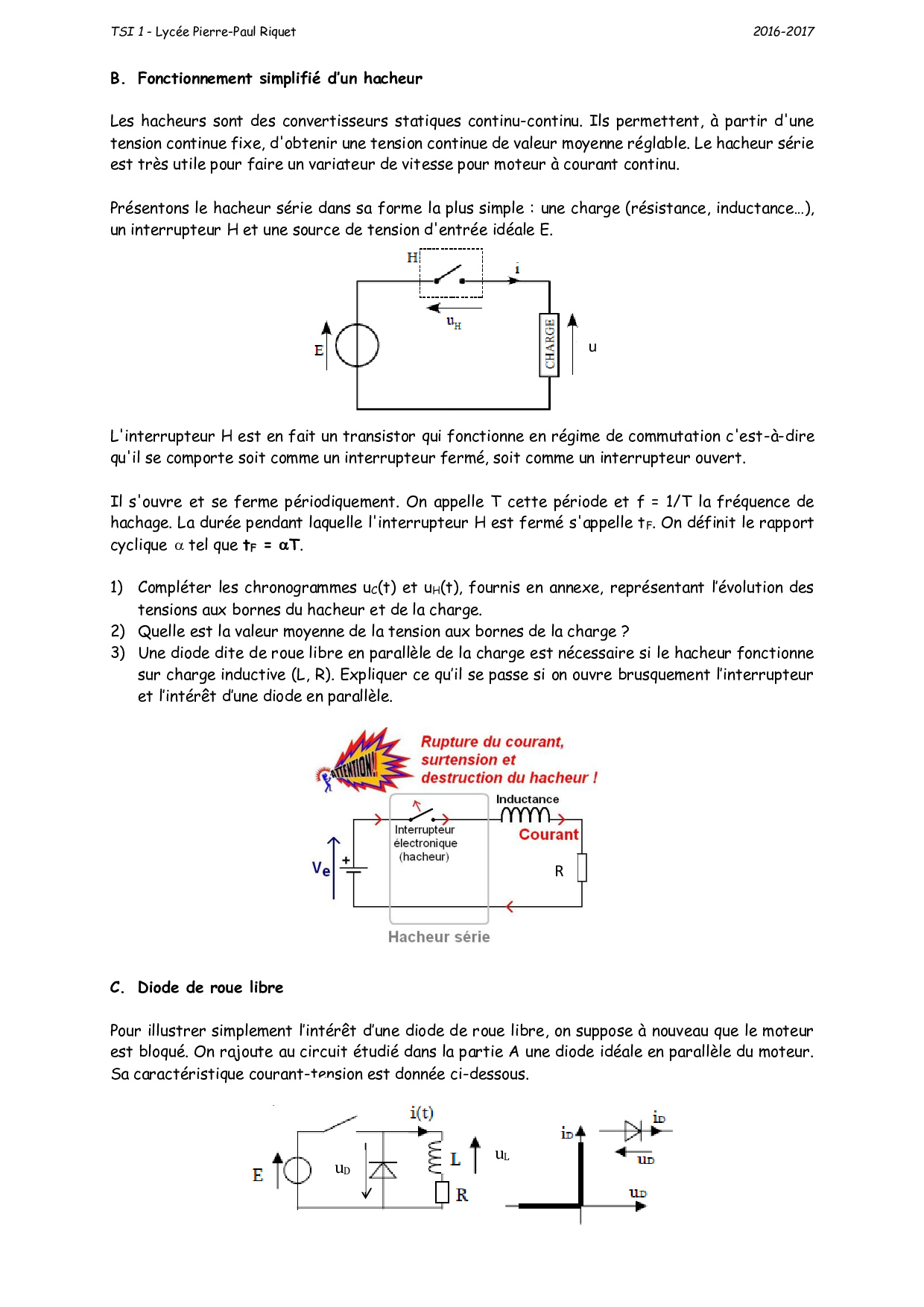 TSI 1 - Lycée Pierre-Paul Riquet 2016-2017

B. Fonctionnement simplifié d'un hacheur

Les hacheurs sont des convertisseurs statiques continu-continu. Ils permettent, à partir d'une tension continue fixe, d'obtenir une tension continue de valeur moyenne réglable. Le hacheur série est très utile pour faire un variateur de vitesse pour moteur à courant continu.

Présentons le hacheur série dans sa forme la plus simple : une charge (résistance, inductance…), un interrupteur H et une source de tension d'entrée idéale E.

H
i
$u_H$
E
CHARGE
u

L'interrupteur H est en fait un transistor qui fonctionne en régime de commutation c'est-à-dire qu'il se comporte soit comme un interrupteur fermé, soit comme un interrupteur ouvert.

Il s'ouvre et se ferme périodiquement. On appelle T cette période et f = 1/T la fréquence de hachage. La durée pendant laquelle l'interrupteur H est fermé s'appelle $t_F$. On définit le rapport cyclique $\alpha$ tel que $t_F = \alpha T$.

1) Compléter les chronogrammes $u_C(t)$ et $u_H(t)$, fournis en annexe, représentant l'évolution des tensions aux bornes du hacheur et de la charge.
2) Quelle est la valeur moyenne de la tension aux bornes de la charge ?
3) Une diode dite de roue libre en parallèle de la charge est nécessaire si le hacheur fonctionne sur charge inductive (L, R). Expliquer ce qu'il se passe si on ouvre brusquement l'interrupteur et l'intérêt d'une diode en parallèle.

ATTENTION!
Rupture du courant, surtension et destruction du hacheur !
Inductance
Interrupteur électronique (hacheur)
Courant
$V_e$
+
R
Hacheur série

C. Diode de roue libre

Pour illustrer simplement l'intérêt d'une diode de roue libre, on suppose à nouveau que le moteur est bloqué. On rajoute au circuit étudié dans la partie A une diode idéale en parallèle du moteur. Sa caractéristique courant-tension est donnée ci-dessous.

i(t)
E
$u_D$
L
$u_L$
R
$i_D$
$i_D$
$u_D$
$u_D$