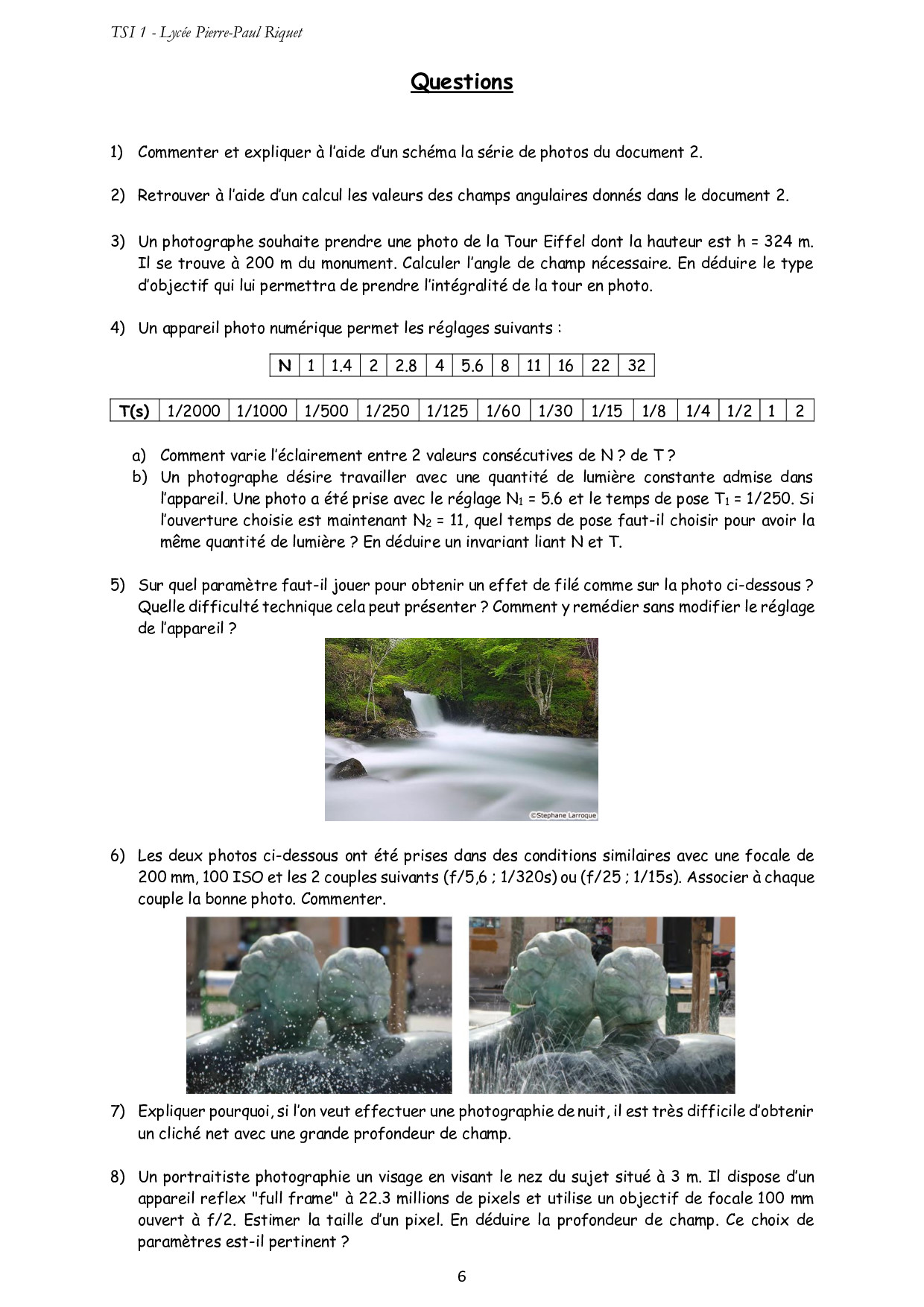 TSI 1 - Lycée Pierre-Paul Riquet

Questions

1) Commenter et expliquer à l'aide d'un schéma la série de photos du document 2.

2) Retrouver à l'aide d'un calcul les valeurs des champs angulaires donnés dans le document 2.

3) Un photographe souhaite prendre une photo de la Tour Eiffel dont la hauteur est h = 324 m. Il se trouve à 200 m du monument. Calculer l'angle de champ nécessaire. En déduire le type d'objectif qui lui permettra de prendre l'intégralité de la tour en photo.

4) Un appareil photo numérique permet les réglages suivants :

| N | 1 | 1.4 | 2 | 2.8 | 4 | 5.6 | 8 | 11 | 16 | 22 | 32 |
|---|---|---|---|---|---|---|---|---|---|---|---|

| T(s) | 1/2000 | 1/1000 | 1/500 | 1/250 | 1/125 | 1/60 | 1/30 | 1/15 | 1/8 | 1/4 | 1/2 | 1 | 2 |
|---|---|---|---|---|---|---|---|---|---|---|---|---|---|

a) Comment varie l'éclairement entre 2 valeurs consécutives de N ? de T ?
b) Un photographe désire travailler avec une quantité de lumière constante admise dans l'appareil. Une photo a été prise avec le réglage $N_1$ = 5.6 et le temps de pose $T_1$ = 1/250. Si l'ouverture choisie est maintenant $N_2$ = 11, quel temps de pose faut-il choisir pour avoir la même quantité de lumière ? En déduire un invariant liant N et T.

5) Sur quel paramètre faut-il jouer pour obtenir un effet de filé comme sur la photo ci-dessous ? Quelle difficulté technique cela peut présenter ? Comment y remédier sans modifier le réglage de l'appareil ?

©Stephane Larroque

6) Les deux photos ci-dessous ont été prises dans des conditions similaires avec une focale de 200 mm, 100 ISO et les 2 couples suivants (f/5,6 ; 1/320s) ou (f/25 ; 1/15s). Associer à chaque couple la bonne photo. Commenter.

7) Expliquer pourquoi, si l'on veut effectuer une photographie de nuit, il est très difficile d'obtenir un cliché net avec une grande profondeur de champ.

8) Un portraitiste photographie un visage en visant le nez du sujet situé à 3 m. Il dispose d'un appareil reflex "full frame" à 22.3 millions de pixels et utilise un objectif de focale 100 mm ouvert à f/2. Estimer la taille d'un pixel. En déduire la profondeur de champ. Ce choix de paramètres est-il pertinent ?

6