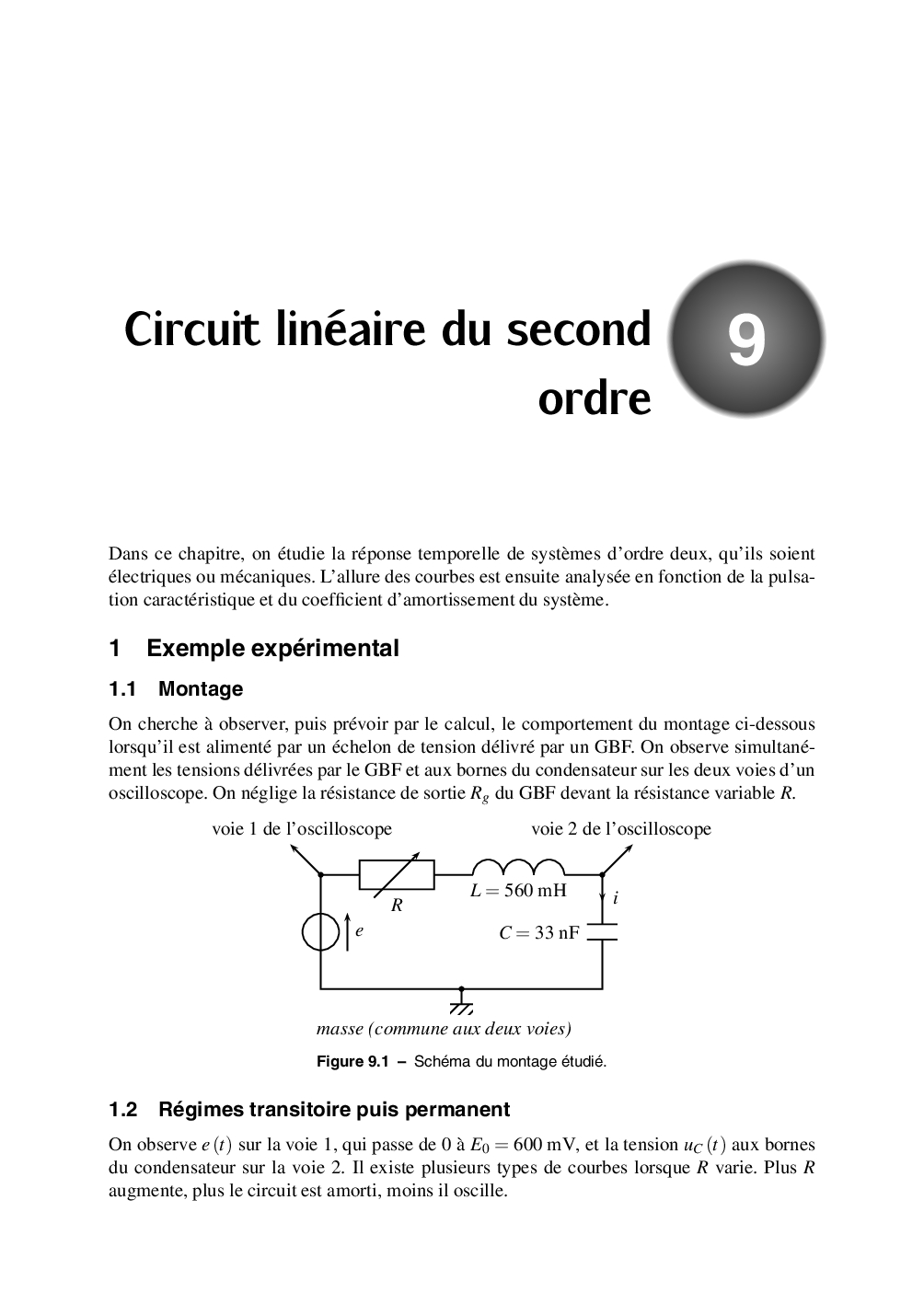 Circuit linéaire du second ordre

9

Dans ce chapitre, on étudie la réponse temporelle de systèmes d'ordre deux, qu'ils soient électriques ou mécaniques. L'allure des courbes est ensuite analysée en fonction de la pulsation caractéristique et du coefficient d'amortissement du système.

1 Exemple expérimental

1.1 Montage

On cherche à observer, puis prévoir par le calcul, le comportement du montage ci-dessous lorsqu'il est alimenté par un échelon de tension délivré par un GBF. On observe simultanément les tensions délivrées par le GBF et aux bornes du condensateur sur les deux voies d'un oscilloscope. On néglige la résistance de sortie $R_g$ du GBF devant la résistance variable $R$.

voie 1 de l'oscilloscope

voie 2 de l'oscilloscope

$R$

$L = 560$ mH

$i$

$e$

$C = 33$ nF

masse (commune aux deux voies)

Figure 9.1 – Schéma du montage étudié.

1.2 Régimes transitoire puis permanent

On observe $e(t)$ sur la voie 1, qui passe de 0 à $E_0 = 600$ mV, et la tension $u_C(t)$ aux bornes du condensateur sur la voie 2. Il existe plusieurs types de courbes lorsque $R$ varie. Plus $R$ augmente, plus le circuit est amorti, moins il oscille.