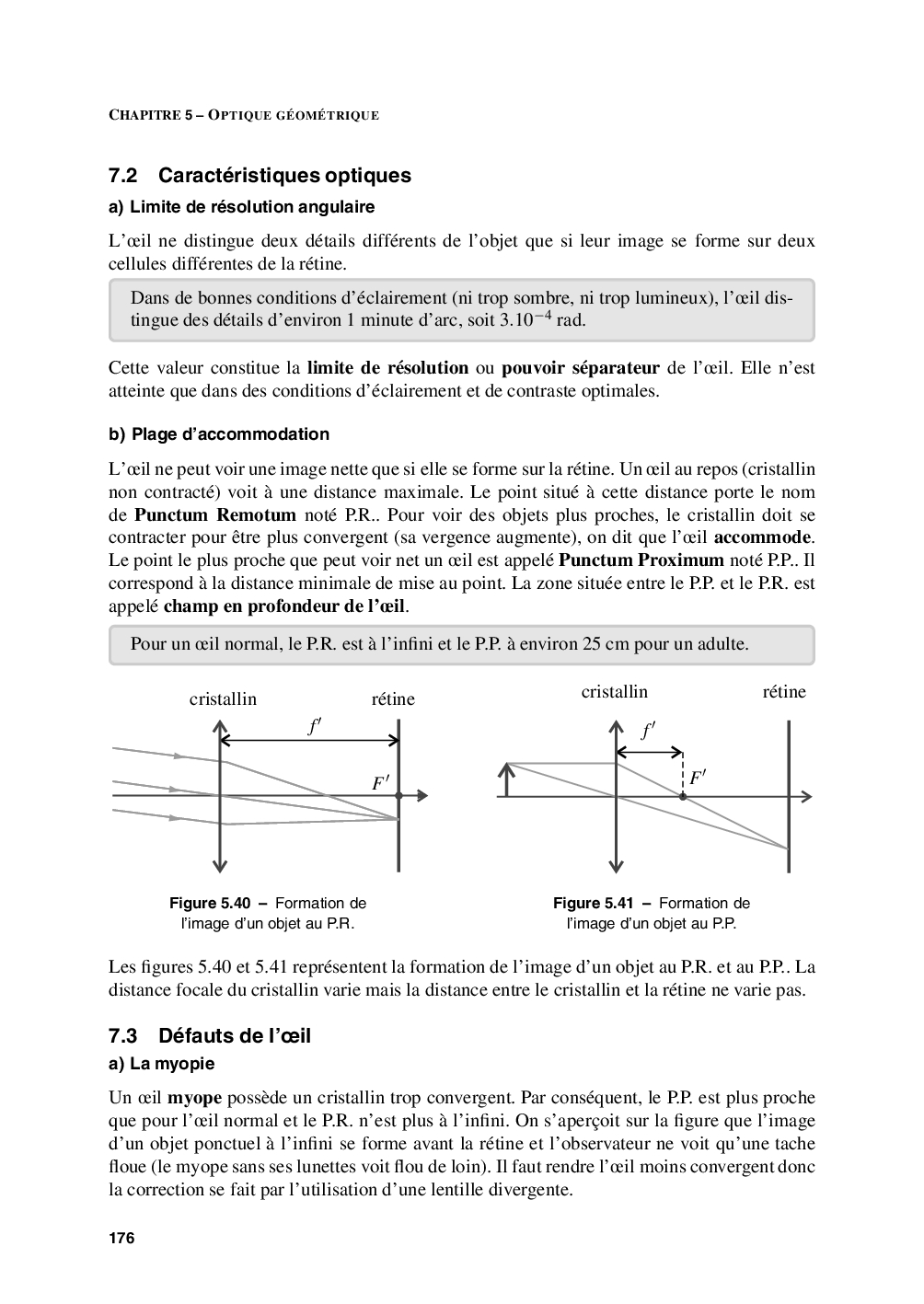 CHAPITRE 5 – OPTIQUE GÉOMÉTRIQUE

7.2 Caractéristiques optiques

a) Limite de résolution angulaire

L'œil ne distingue deux détails différents de l'objet que si leur image se forme sur deux cellules différentes de la rétine.

Dans de bonnes conditions d'éclairement (ni trop sombre, ni trop lumineux), l'œil distingue des détails d'environ 1 minute d'arc, soit $3.10^{-4}$ rad.

Cette valeur constitue la limite de résolution ou pouvoir séparateur de l'œil. Elle n'est atteinte que dans des conditions d'éclairement et de contraste optimales.

b) Plage d'accommodation

L'œil ne peut voir une image nette que si elle se forme sur la rétine. Un œil au repos (cristallin non contracté) voit à une distance maximale. Le point situé à cette distance porte le nom de Punctum Remotum noté P.R.. Pour voir des objets plus proches, le cristallin doit se contracter pour être plus convergent (sa vergence augmente), on dit que l'œil accommode. Le point le plus proche que peut voir net un œil est appelé Punctum Proximum noté P.P.. Il correspond à la distance minimale de mise au point. La zone située entre le P.P. et le P.R. est appelé champ en profondeur de l'œil.

Pour un œil normal, le P.R. est à l'infini et le P.P. à environ 25 cm pour un adulte.

cristallin
rétine
$f'$
$F'$

Figure 5.40 – Formation de l'image d'un objet au P.R.

cristallin
rétine
$f'$
$F'$

Figure 5.41 – Formation de l'image d'un objet au P.P.

Les figures 5.40 et 5.41 représentent la formation de l'image d'un objet au P.R. et au P.P.. La distance focale du cristallin varie mais la distance entre le cristallin et la rétine ne varie pas.

7.3 Défauts de l'œil

a) La myopie

Un œil myope possède un cristallin trop convergent. Par conséquent, le P.P. est plus proche que pour l'œil normal et le P.R. n'est plus à l'infini. On s'aperçoit sur la figure que l'image d'un objet ponctuel à l'infini se forme avant la rétine et l'observateur ne voit qu'une tache floue (le myope sans ses lunettes voit flou de loin). Il faut rendre l'œil moins convergent donc la correction se fait par l'utilisation d'une lentille divergente.

176