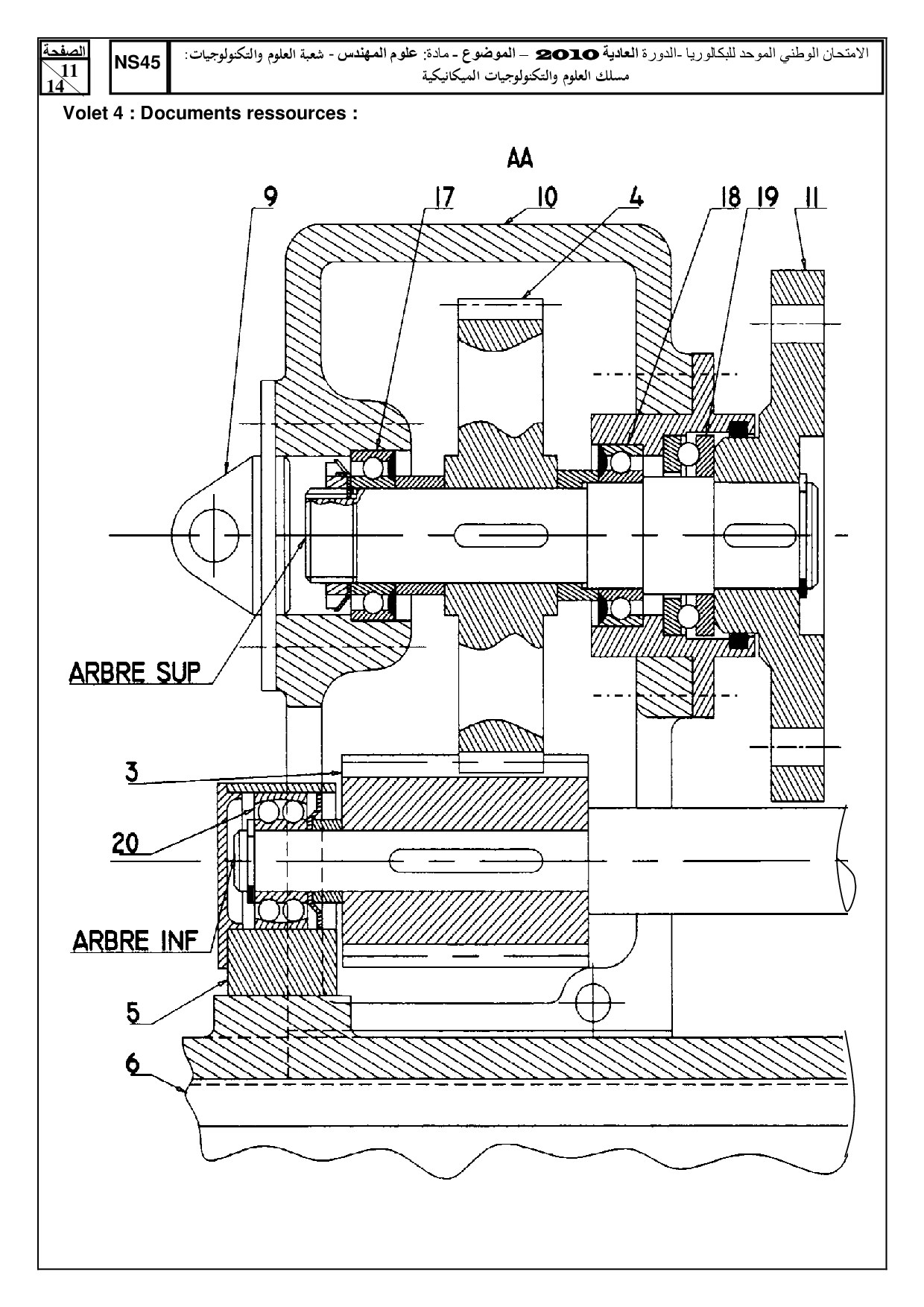 الصفحة
11
14

NS45

الامتحان الوطني الموحد للبكالوريا -الدورة العادية 2010 – الموضوع - مادة: علوم المهندس - شعبة العلوم والتكنولوجيات: مسلك العلوم والتكنولوجيات الميكانيكية

Volet 4 : Documents ressources :

AA

9

17

10

4

18

19

11

ARBRE SUP

3

20

ARBRE INF

5

6