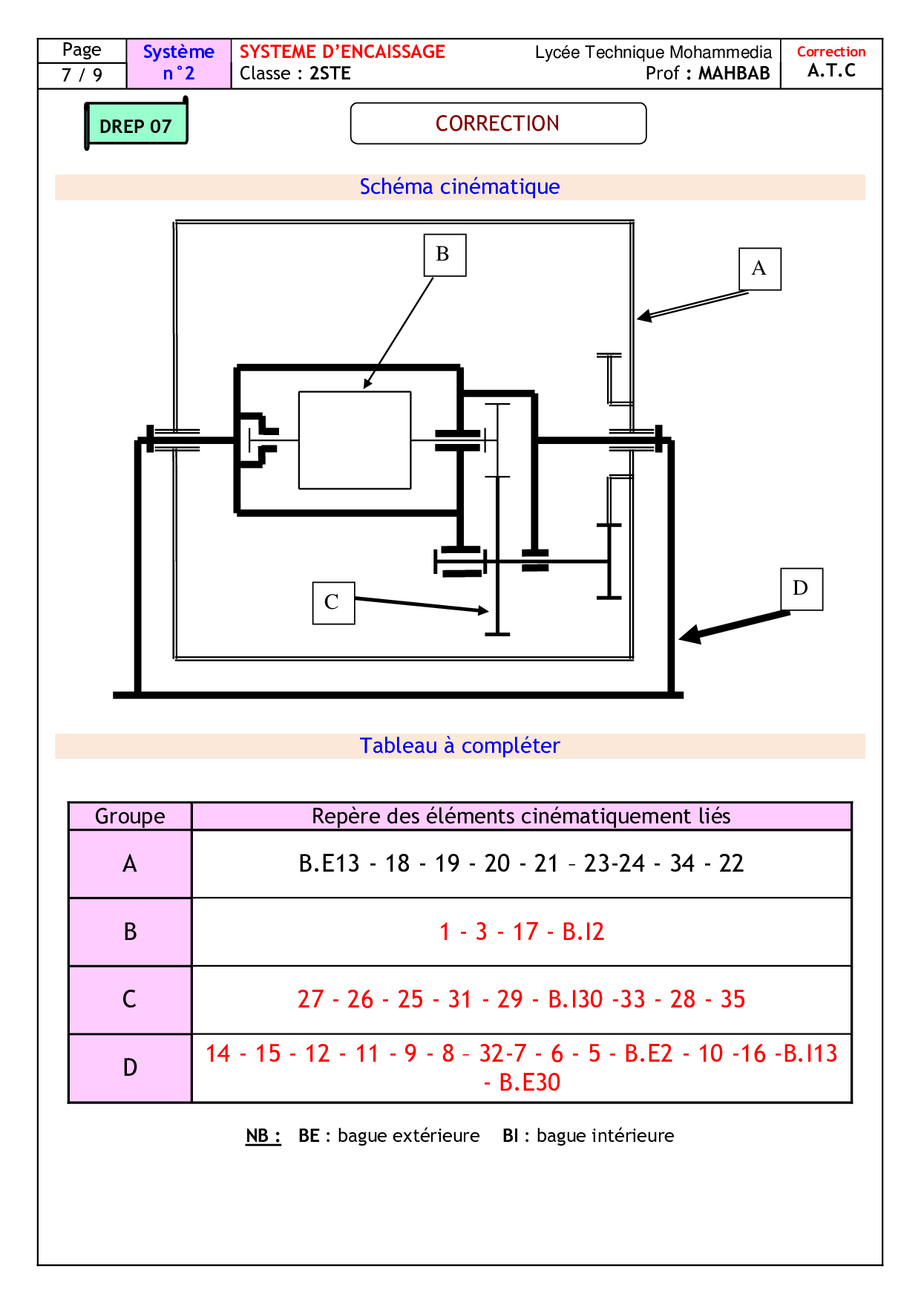 Page
7 / 9

Système n°2

SYSTEME D'ENCAISSAGE
Classe : 2STE

Lycée Technique Mohammedia
Prof : MAHBAB

Correction
A.T.C

DREP 07

CORRECTION

Schéma cinématique

B

A

C

D

Tableau à compléter

| Groupe | Repère des éléments cinématiquement liés |
|---|---|
| A | B.E13 - 18 - 19 - 20 - 21 – 23-24 - 34 - 22 |
| B | 1 - 3 - 17 - B.I2 |
| C | 27 - 26 - 25 - 31 - 29 - B.I30 -33 - 28 - 35 |
| D | 14 - 15 - 12 - 11 - 9 - 8 – 32-7 - 6 - 5 - B.E2 - 10 -16 -B.I13 - B.E30 |

NB : BE : bague extérieure BI : bague intérieure