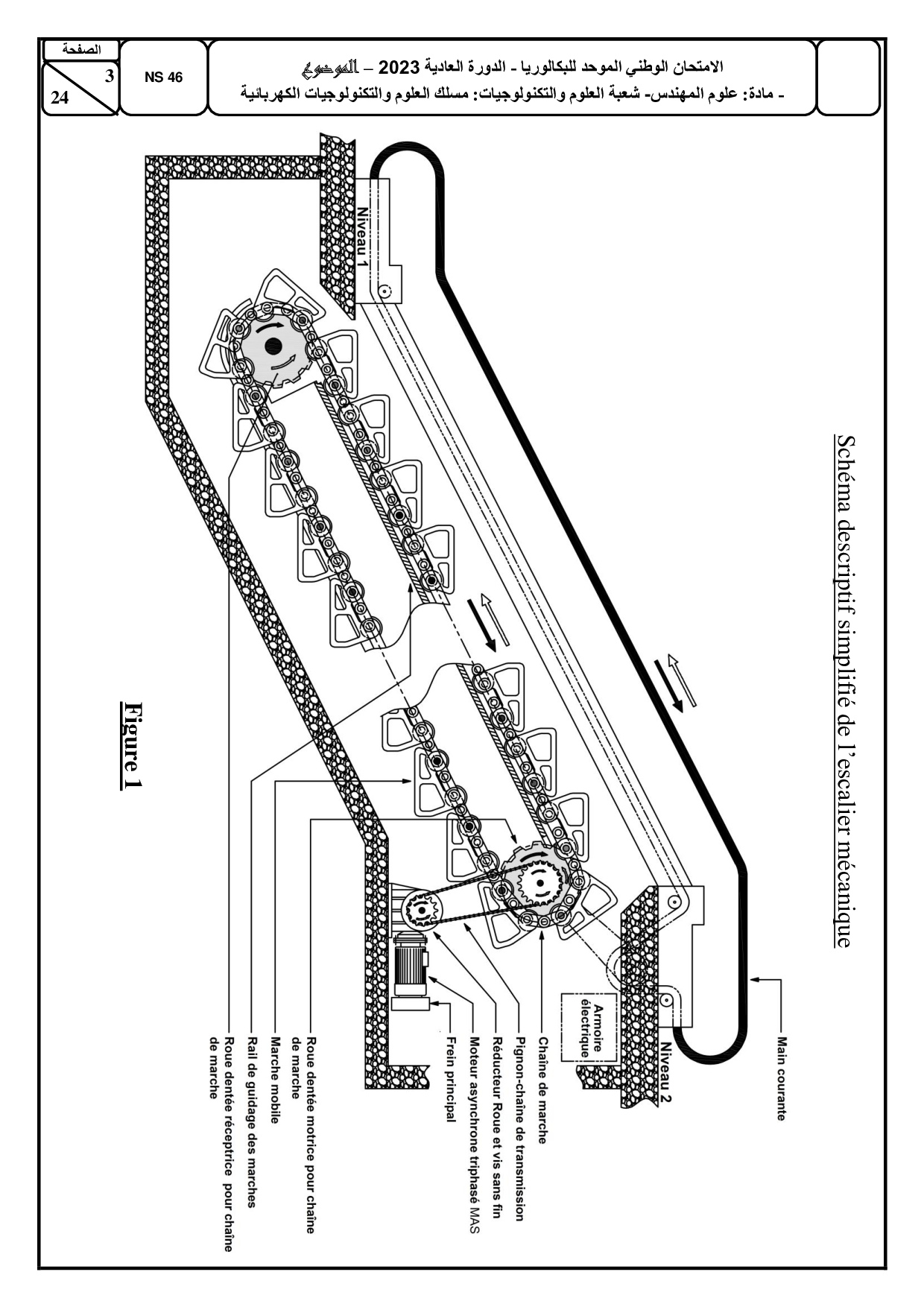 الصفحة
3
24

NS 46

الامتحان الوطني الموحد للبكالوريا - الدورة العادية 2023 – الموضوع
- مادة: علوم المهندس- شعبة العلوم والتكنولوجيات: مسلك العلوم والتكنولوجيات الكهربائية

Schéma descriptif simplifié de l'escalier mécanique

Niveau 1

Niveau 2

Armoire électrique

Main courante

Chaîne de marche

Pignon-chaîne de transmission

Réducteur Roue et vis sans fin

Moteur asynchrone triphasé MAS

Frein principal

Roue dentée motrice pour chaîne de marche

Marche mobile

Rail de guidage des marches

Roue dentée réceptrice pour chaîne de marche

Figure 1