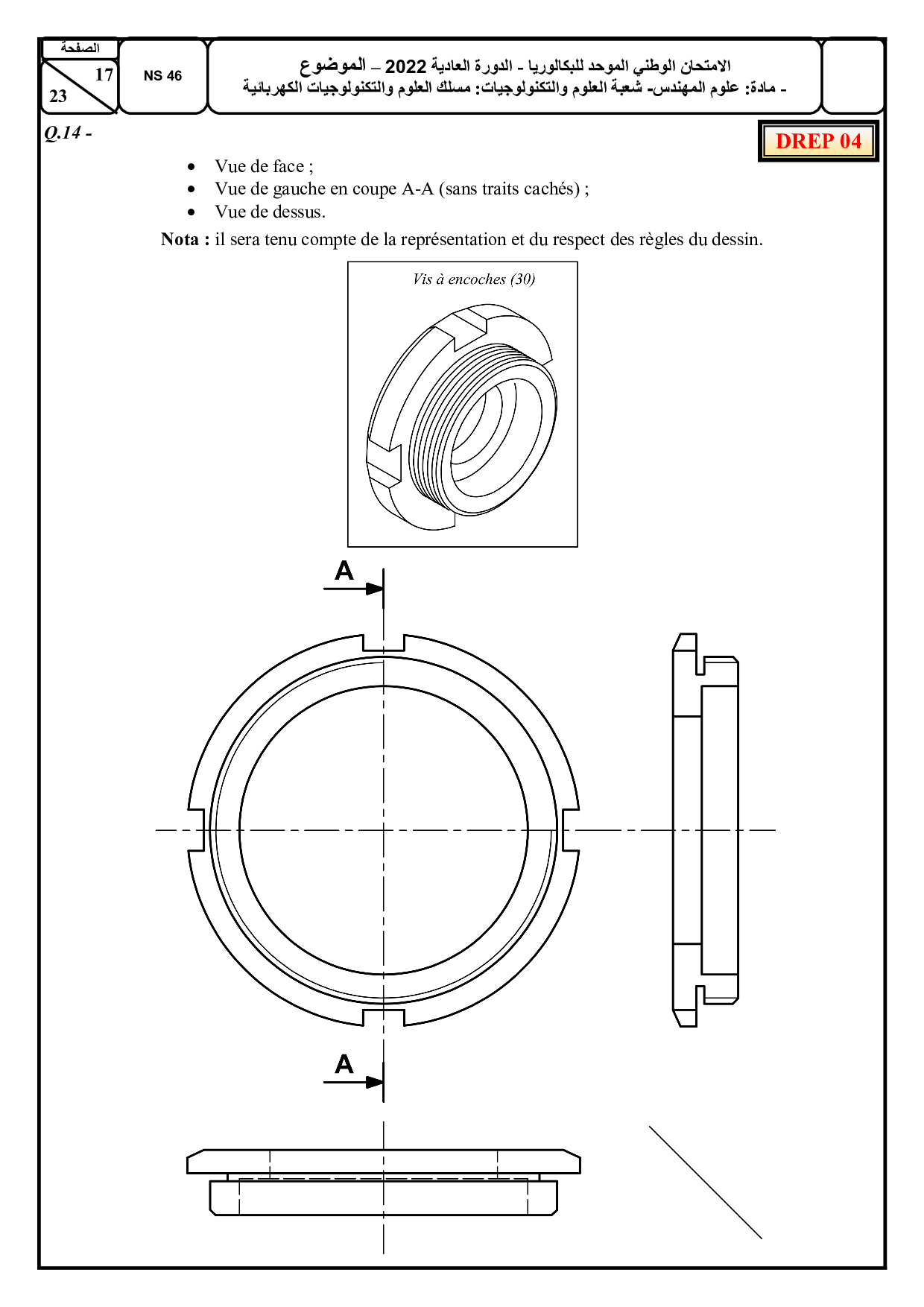 الصفحة
17
23

NS 46

الامتحان الوطني الموحد للبكالوريا - الدورة العادية 2022 – الموضوع
- مادة: علوم المهندس- شعبة العلوم والتكنولوجيات: مسلك العلوم والتكنولوجيات الكهربائية

Q.14 -

DREP 04

- Vue de face ;
- Vue de gauche en coupe A-A (sans traits cachés) ;
- Vue de dessus.

**Nota :** il sera tenu compte de la représentation et du respect des règles du dessin.

Vis à encoches (30)

A

A