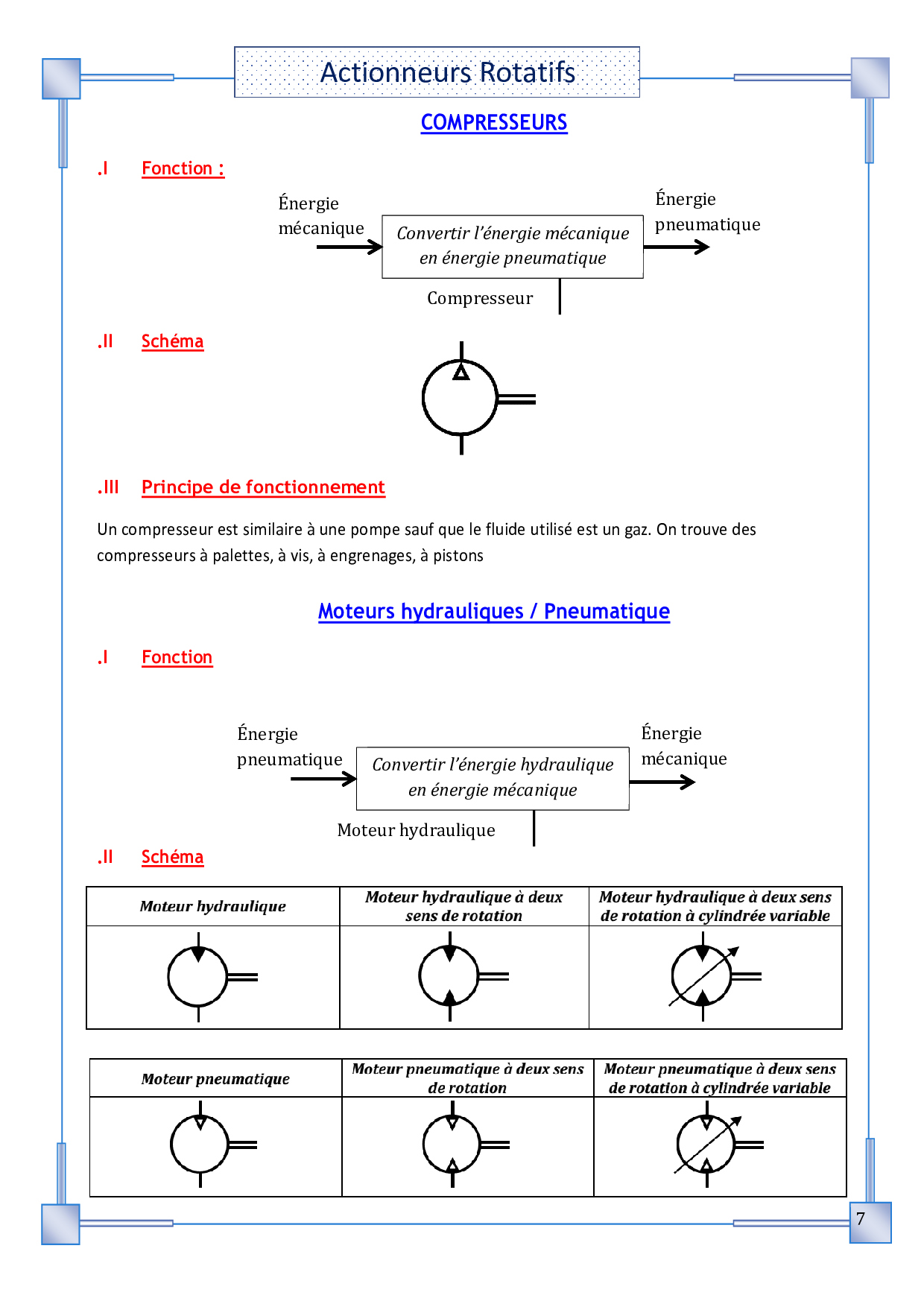 Actionneurs Rotatifs

COMPRESSEURS

.I Fonction :

Énergie mécanique

Convertir l'énergie mécanique en énergie pneumatique

Énergie pneumatique

Compresseur

.II Schéma

.III Principe de fonctionnement

Un compresseur est similaire à une pompe sauf que le fluide utilisé est un gaz. On trouve des compresseurs à palettes, à vis, à engrenages, à pistons

Moteurs hydrauliques / Pneumatique

.I Fonction

Énergie pneumatique

Convertir l'énergie hydraulique en énergie mécanique

Énergie mécanique

Moteur hydraulique

.II Schéma

| Moteur hydraulique | Moteur hydraulique à deux sens de rotation | Moteur hydraulique à deux sens de rotation à cylindrée variable |
|---|---|---|
| | | |

| Moteur pneumatique | Moteur pneumatique à deux sens de rotation | Moteur pneumatique à deux sens de rotation à cylindrée variable |
|---|---|---|
| | | |

7