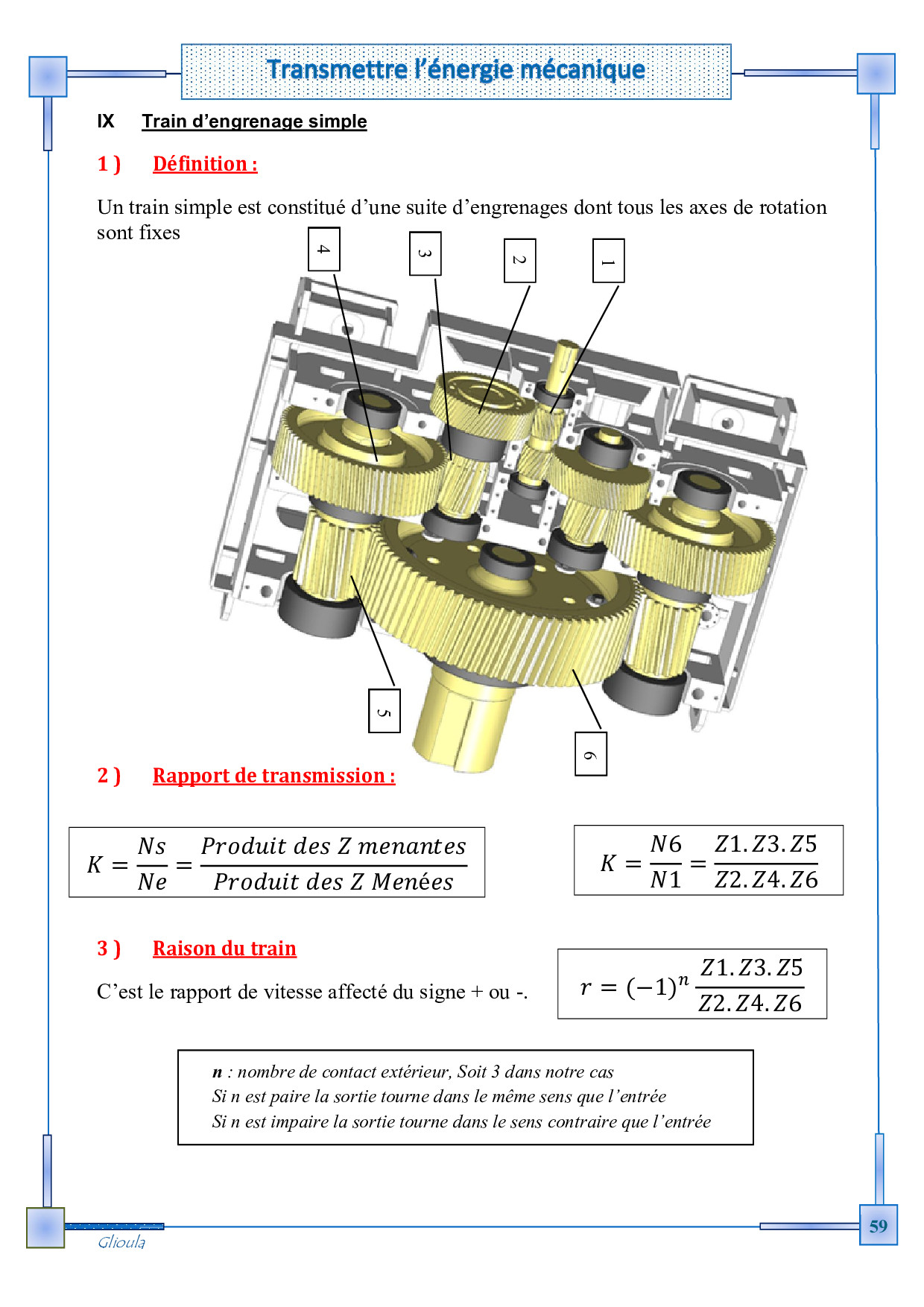 Transmettre l'énergie mécanique

IX Train d'engrenage simple

1 ) Définition :

Un train simple est constitué d'une suite d'engrenages dont tous les axes de rotation sont fixes

4

3

2

1

5

6

2 ) Rapport de transmission :

$K = \frac{Ns}{Ne} = \frac{Produit\ des\ Z\ menantes}{Produit\ des\ Z\ Menées}$

$K = \frac{N6}{N1} = \frac{Z1.Z3.Z5}{Z2.Z4.Z6}$

3 ) Raison du train

C'est le rapport de vitesse affecté du signe + ou -.

$r = (-1)^n \frac{Z1.Z3.Z5}{Z2.Z4.Z6}$

n : nombre de contact extérieur, Soit 3 dans notre cas
Si n est paire la sortie tourne dans le même sens que l'entrée
Si n est impaire la sortie tourne dans le sens contraire que l'entrée

Glioula

59