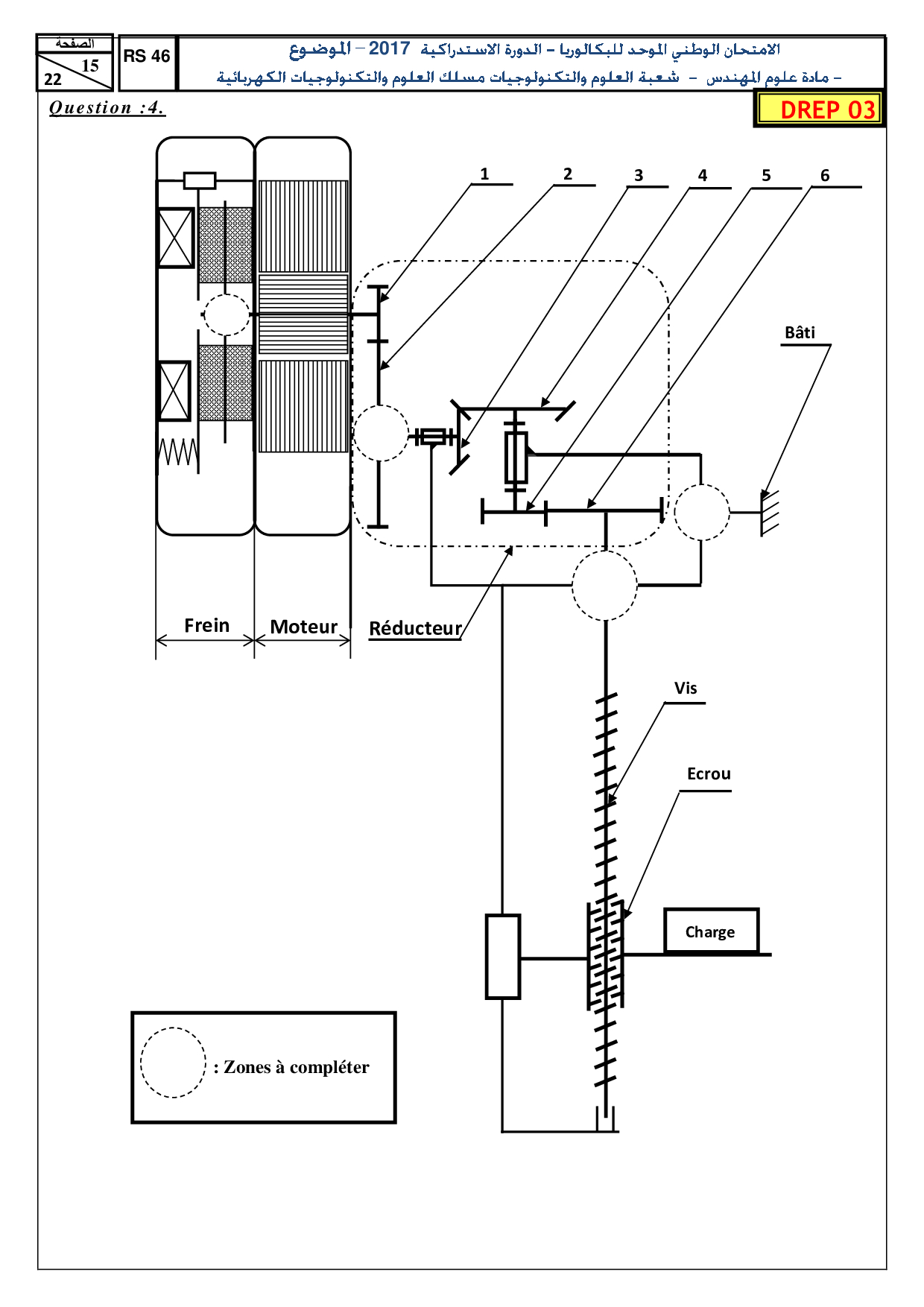 الصفحة
15
22
RS 46
الامتحان الوطني الموحد للبكالوريا – الدورة الاستدراكية 2017 – الموضوع
– مادة علوم المهندس – شعبة العلوم والتكنولوجيات مسلك العلوم والتكنولوجيات الكهربائية

Question :4.

DREP 03

1
2
3
4
5
6
Bâti
Frein
Moteur
Réducteur
Vis
Ecrou
Charge

: Zones à compléter