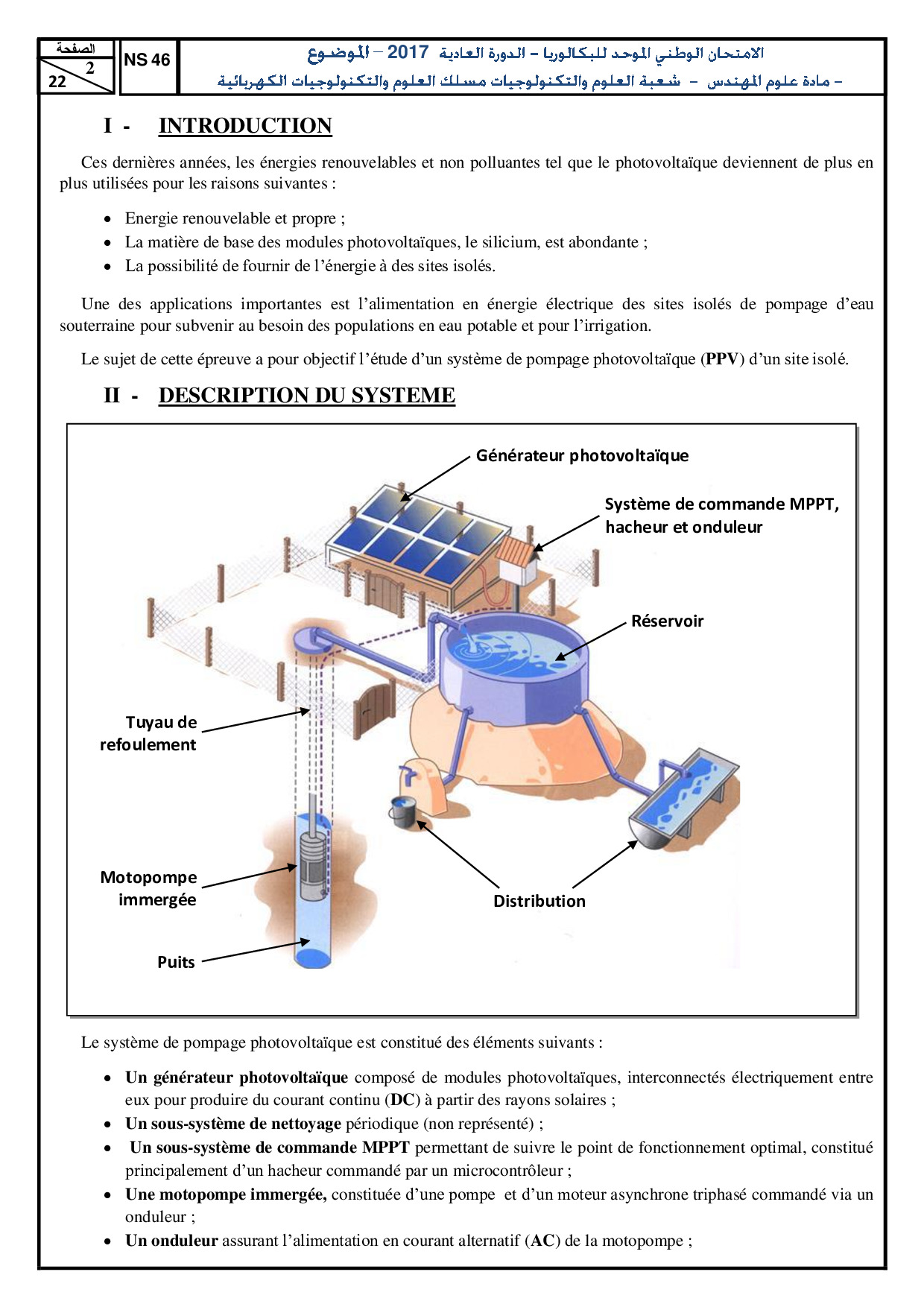 الصفحة
2
22

NS 46

الامتحان الوطني الموحد للبكالوريا – الدورة العادية 2017 – الموضوع
– مادة علوم المهندس – شعبة العلوم والتكنولوجيات مسلك العلوم والتكنولوجيات الكهربائية

I - INTRODUCTION

Ces dernières années, les énergies renouvelables et non polluantes tel que le photovoltaïque deviennent de plus en plus utilisées pour les raisons suivantes :

• Energie renouvelable et propre ;
• La matière de base des modules photovoltaïques, le silicium, est abondante ;
• La possibilité de fournir de l'énergie à des sites isolés.

Une des applications importantes est l'alimentation en énergie électrique des sites isolés de pompage d'eau souterraine pour subvenir au besoin des populations en eau potable et pour l'irrigation.

Le sujet de cette épreuve a pour objectif l'étude d'un système de pompage photovoltaïque (PPV) d'un site isolé.

II - DESCRIPTION DU SYSTEME

Générateur photovoltaïque

Système de commande MPPT, hacheur et onduleur

Réservoir

Tuyau de refoulement

Motopompe immergée

Distribution

Puits

Le système de pompage photovoltaïque est constitué des éléments suivants :

• Un générateur photovoltaïque composé de modules photovoltaïques, interconnectés électriquement entre eux pour produire du courant continu (DC) à partir des rayons solaires ;
• Un sous-système de nettoyage périodique (non représenté) ;
• Un sous-système de commande MPPT permettant de suivre le point de fonctionnement optimal, constitué principalement d'un hacheur commandé par un microcontrôleur ;
• Une motopompe immergée, constituée d'une pompe et d'un moteur asynchrone triphasé commandé via un onduleur ;
• Un onduleur assurant l'alimentation en courant alternatif (AC) de la motopompe ;