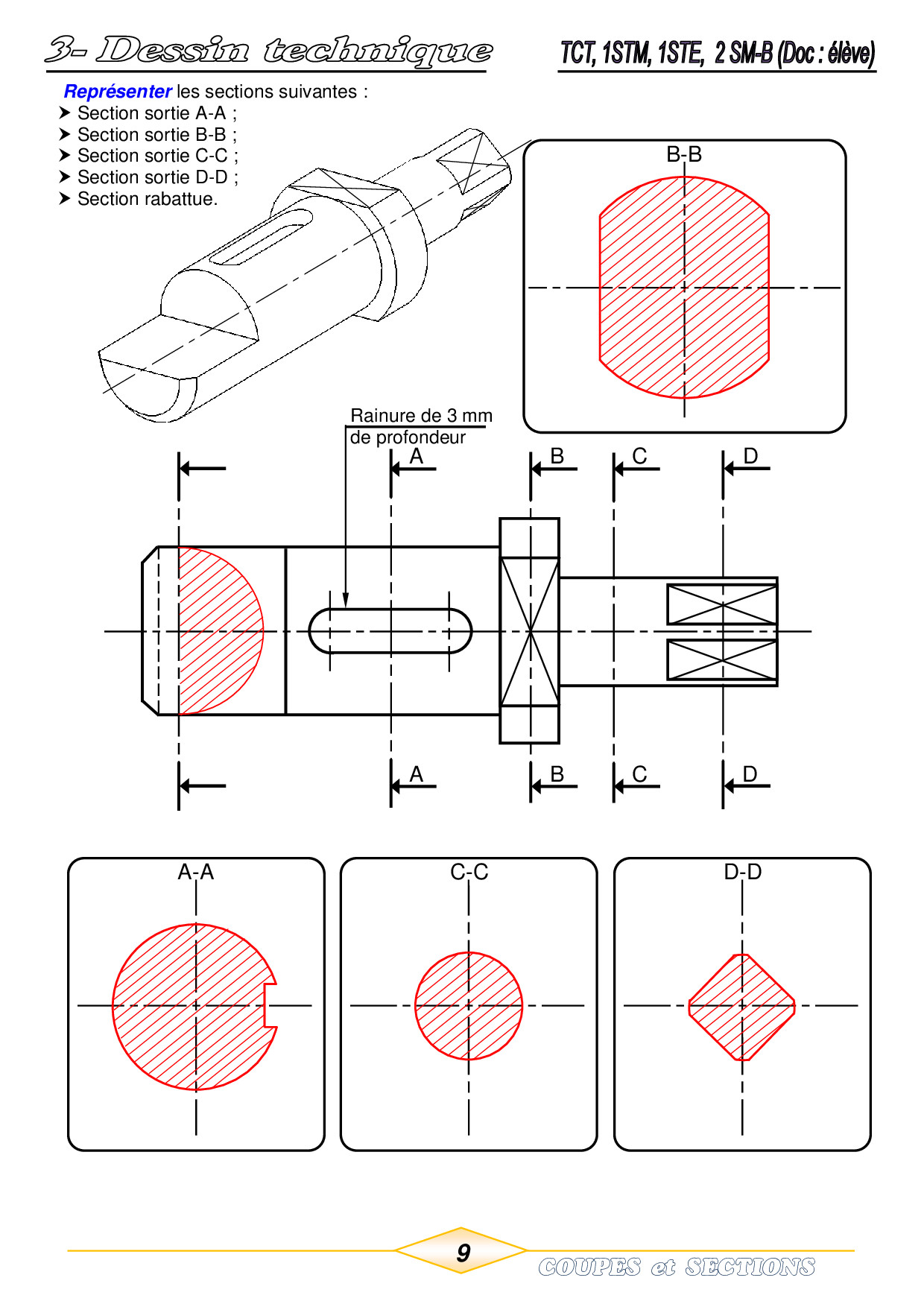 3- Dessin technique

TCT, 1STM, 1STE, 2 SM-B (Doc : élève)

Représenter les sections suivantes :
➤ Section sortie A-A ;
➤ Section sortie B-B ;
➤ Section sortie C-C ;
➤ Section sortie D-D ;
➤ Section rabattue.

B-B

Rainure de 3 mm de profondeur

A
B
C
D

A
B
C
D

A-A

C-C

D-D

9

COUPES et SECTIONS