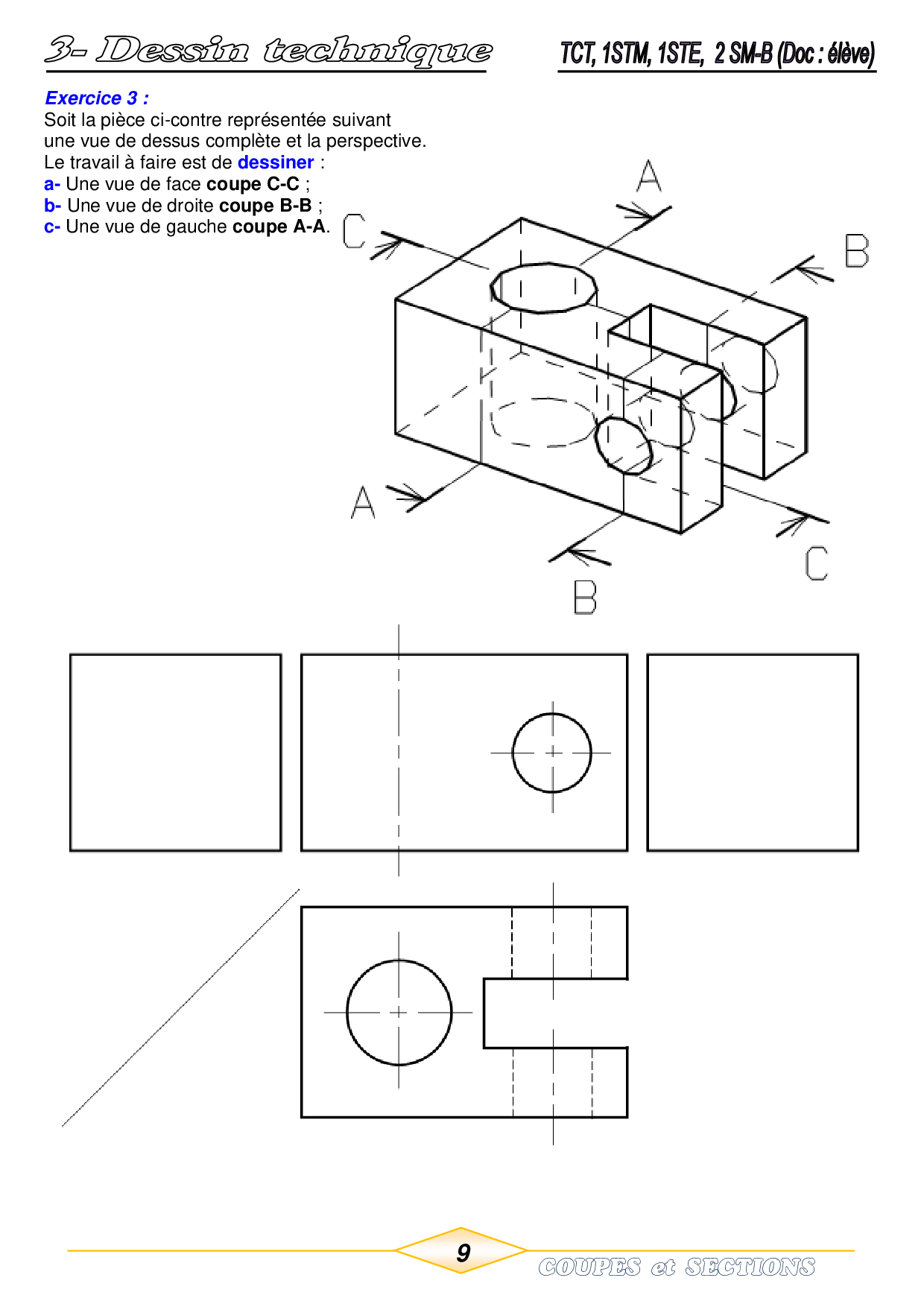 3- Dessin technique

TCT, 1STM, 1STE, 2 SM-B (Doc : élève)

Exercice 3 :
Soit la pièce ci-contre représentée suivant une vue de dessus complète et la perspective.
Le travail à faire est de dessiner :
a- Une vue de face coupe C-C ;
b- Une vue de droite coupe B-B ;
c- Une vue de gauche coupe A-A.

A
C
B
A
B
C

9

COUPES et SECTIONS