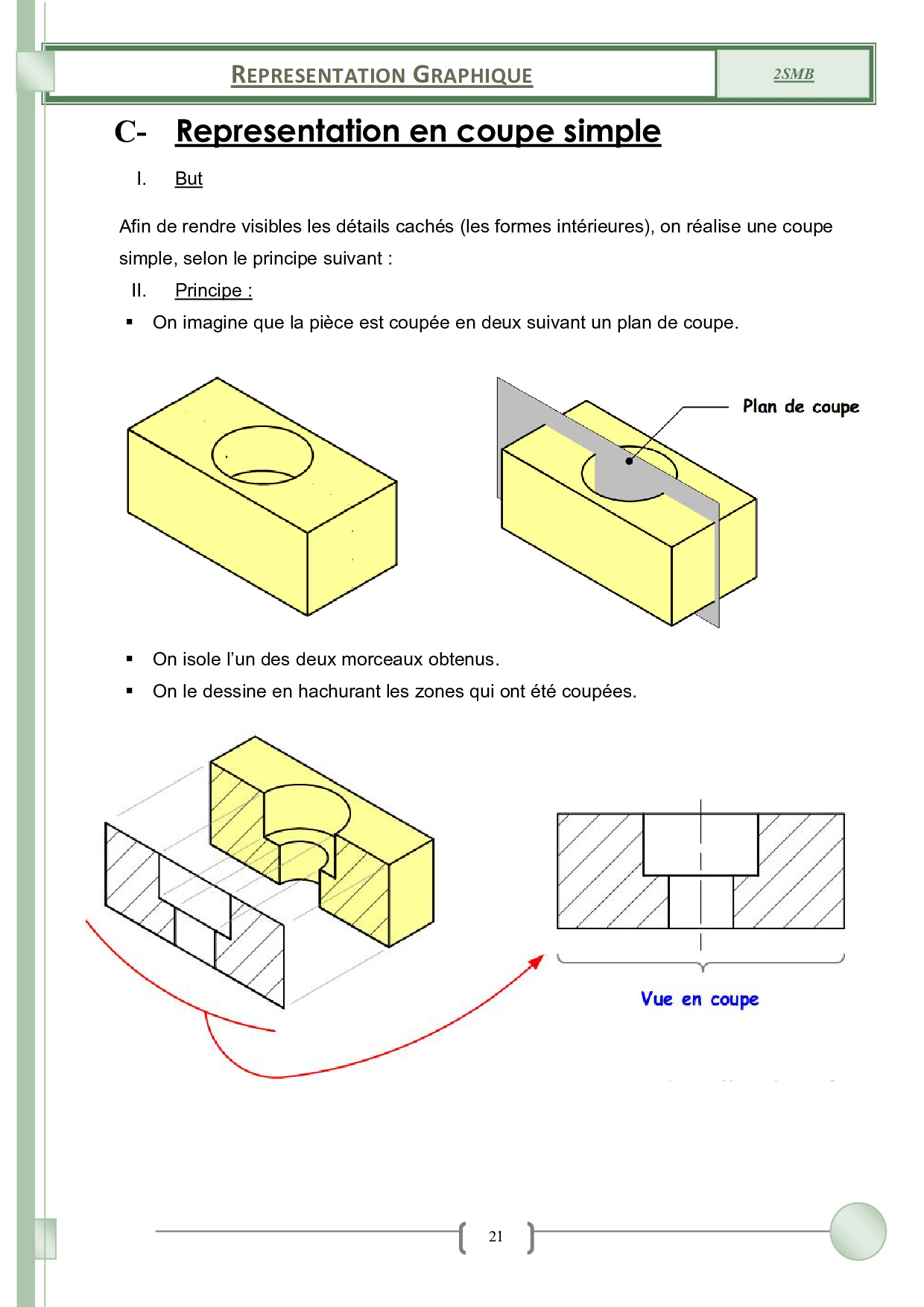 REPRESENTATION GRAPHIQUE

2SMB

C- Representation en coupe simple

I. But

Afin de rendre visibles les détails cachés (les formes intérieures), on réalise une coupe simple, selon le principe suivant :

II. Principe :

▪ On imagine que la pièce est coupée en deux suivant un plan de coupe.

Plan de coupe

▪ On isole l'un des deux morceaux obtenus.

▪ On le dessine en hachurant les zones qui ont été coupées.

Vue en coupe

21