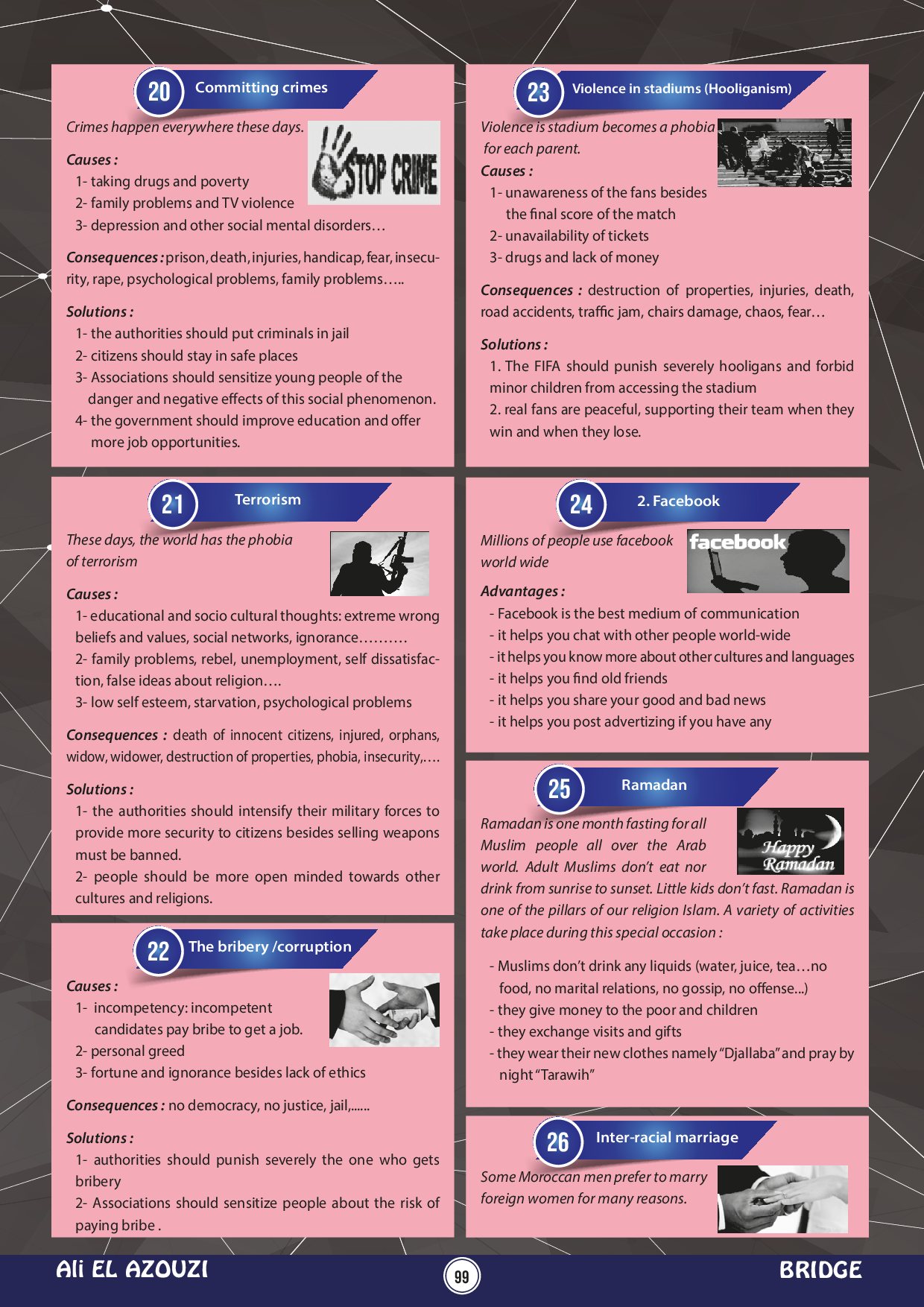 20 Committing crimes

Crimes happen everywhere these days.

STOP CRIME

Causes :
1- taking drugs and poverty
2- family problems and TV violence
3- depression and other social mental disorders…

Consequences : prison, death, injuries, handicap, fear, insecurity, rape, psychological problems, family problems…..

Solutions :
1- the authorities should put criminals in jail
2- citizens should stay in safe places
3- Associations should sensitize young people of the danger and negative effects of this social phenomenon.
4- the government should improve education and offer more job opportunities.

21 Terrorism

These days, the world has the phobia of terrorism

Causes :
1- educational and socio cultural thoughts: extreme wrong beliefs and values, social networks, ignorance……….
2- family problems, rebel, unemployment, self dissatisfaction, false ideas about religion….
3- low self esteem, starvation, psychological problems

Consequences : death of innocent citizens, injured, orphans, widow, widower, destruction of properties, phobia, insecurity,….

Solutions :
1- the authorities should intensify their military forces to provide more security to citizens besides selling weapons must be banned.
2- people should be more open minded towards other cultures and religions.

22 The bribery /corruption

Causes :
1- incompetency: incompetent candidates pay bribe to get a job.
2- personal greed
3- fortune and ignorance besides lack of ethics

Consequences : no democracy, no justice, jail,......

Solutions :
1- authorities should punish severely the one who gets bribery
2- Associations should sensitize people about the risk of paying bribe .

23 Violence in stadiums (Hooliganism)

Violence is stadium becomes a phobia for each parent.

Causes :
1- unawareness of the fans besides the final score of the match
2- unavailability of tickets
3- drugs and lack of money

Consequences : destruction of properties, injuries, death, road accidents, traffic jam, chairs damage, chaos, fear…

Solutions :
1. The FIFA should punish severely hooligans and forbid minor children from accessing the stadium
2. real fans are peaceful, supporting their team when they win and when they lose.

24 2. Facebook

Millions of people use facebook world wide

facebook

Advantages :
- Facebook is the best medium of communication
- it helps you chat with other people world-wide
- it helps you know more about other cultures and languages
- it helps you find old friends
- it helps you share your good and bad news
- it helps you post advertizing if you have any

25 Ramadan

Ramadan is one month fasting for all Muslim people all over the Arab world. Adult Muslims don't eat nor drink from sunrise to sunset. Little kids don't fast. Ramadan is one of the pillars of our religion Islam. A variety of activities take place during this special occasion :

Happy Ramadan

- Muslims don't drink any liquids (water, juice, tea…no food, no marital relations, no gossip, no offense...)
- they give money to the poor and children
- they exchange visits and gifts
- they wear their new clothes namely "Djallaba" and pray by night "Tarawih"

26 Inter-racial marriage

Some Moroccan men prefer to marry foreign women for many reasons.

Ali EL AZOUZI 99 BRIDGE