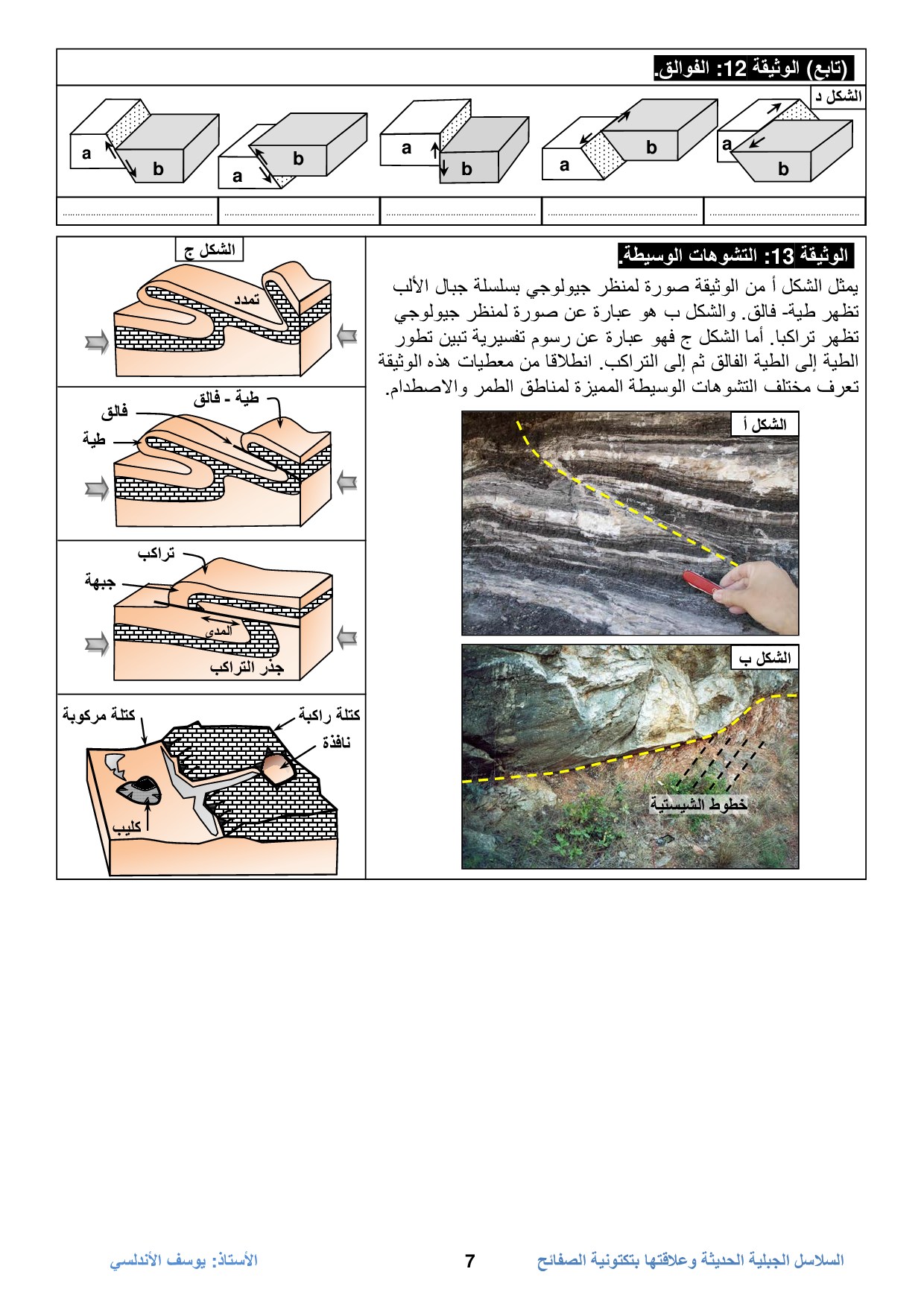 (تابع) الوثيقة 12: الفوالق.

الشكل د

a b
a b
a b
a b
a b

الوثيقة 13: التشوهات الوسيطة.

يمثل الشكل أ من الوثيقة صورة لمنظر جيولوجي بسلسلة جبال الألب تظهر طية- فالق. والشكل ب هو عبارة عن صورة لمنظر جيولوجي تظهر تراكبا. أما الشكل ج فهو عبارة عن رسوم تفسيرية تبين تطور الطية إلى الطية الفالق ثم إلى التراكب. انطلاقا من معطيات هذه الوثيقة تعرف مختلف التشوهات الوسيطة المميزة لمناطق الطمر والاصطدام.

الشكل أ

الشكل ب

خطوط الشيستية

الشكل ج

تمدد

طية - فالق
فالق
طية

تراكب
جبهة
المدى
جذر التراكب

كتلة مركوبة
كتلة راكبة
نافذة
كليب

السلاسل الجبلية الحديثة وعلاقتها بتكتونية الصفائح 7 الأستاذ: يوسف الأندلسي